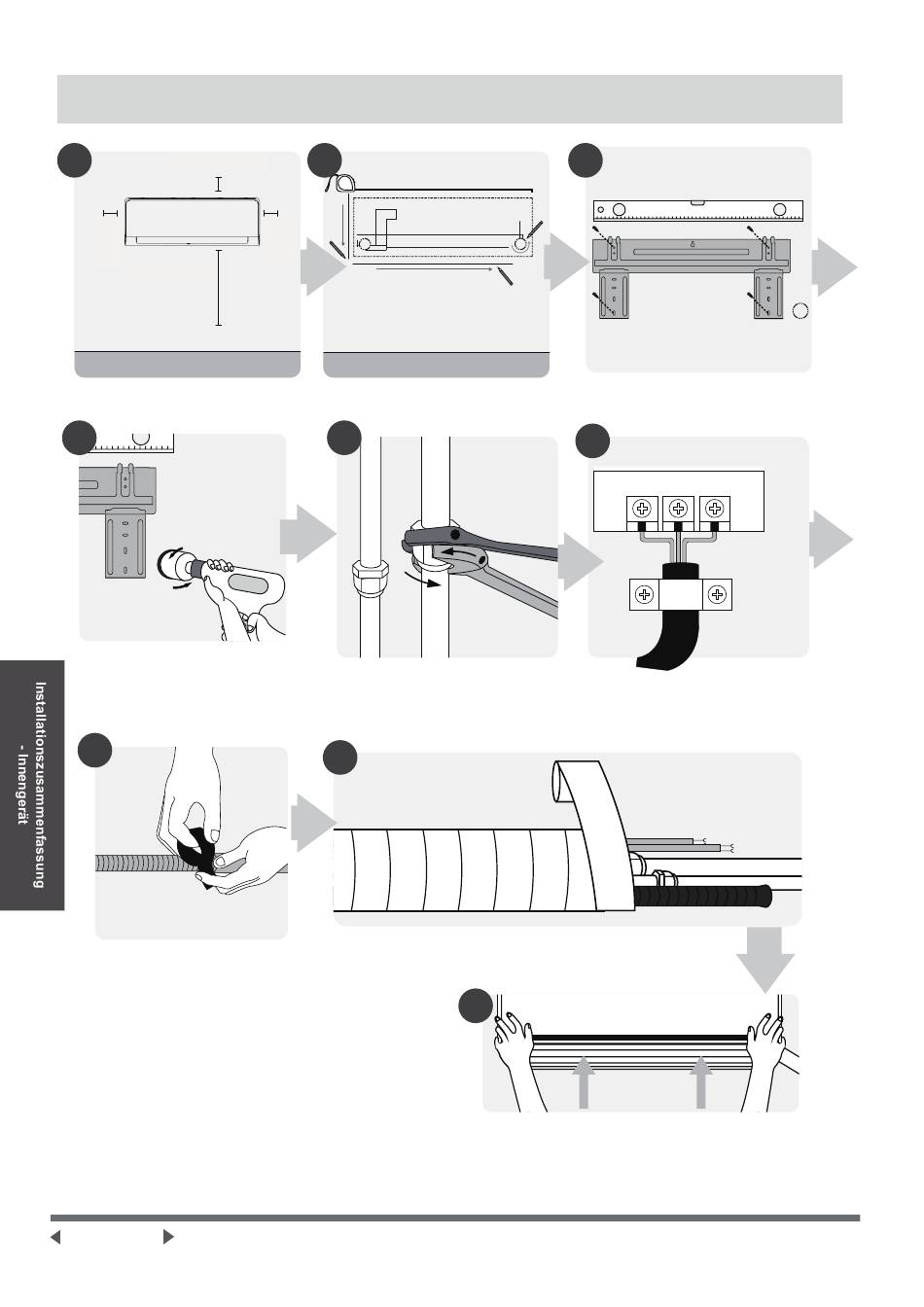 Installationszusammenfassung - Innengerät