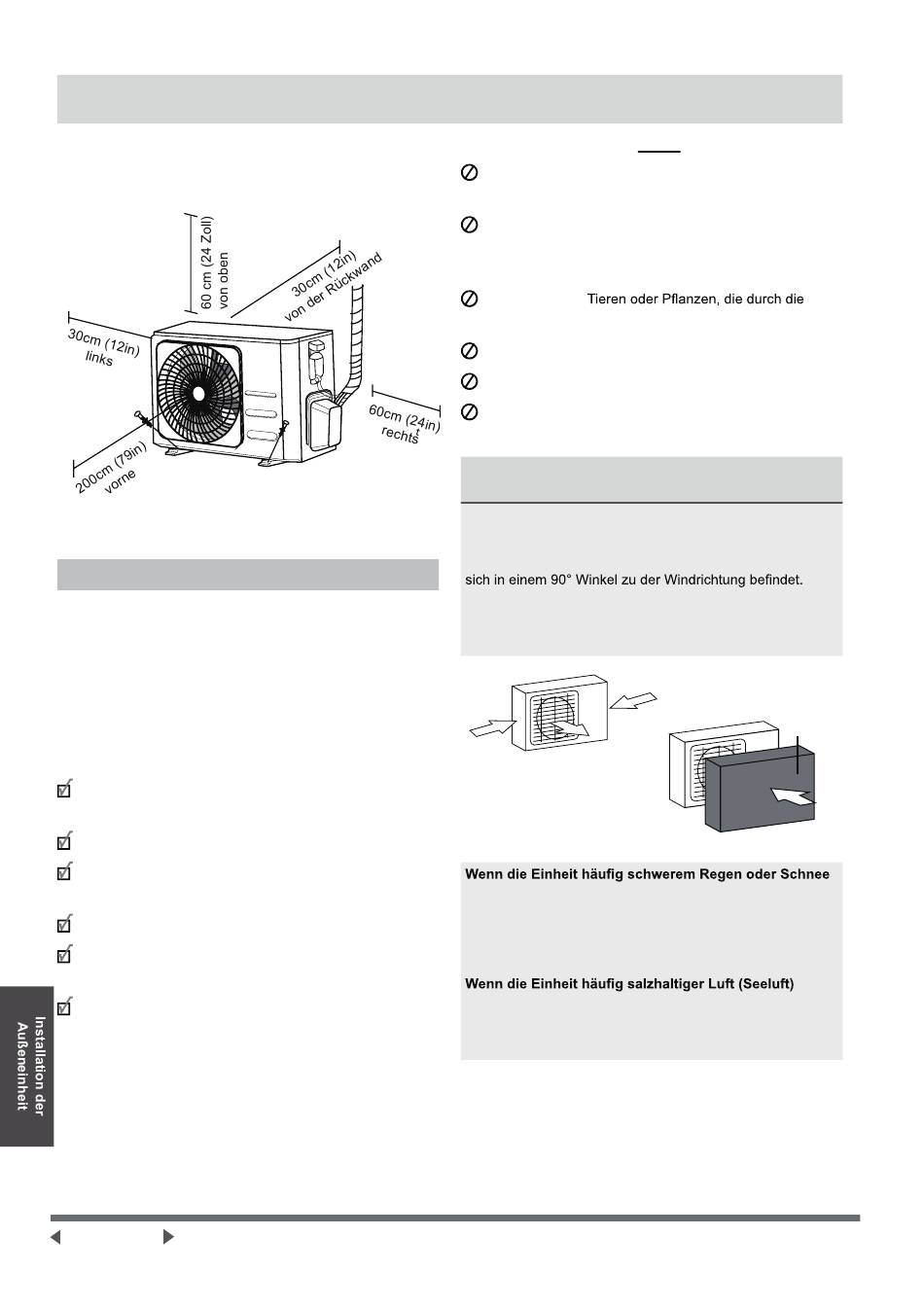 60 cm (24 Zoll) von oben

30cm (12in) von der Rückwand

30cm (12in) links

60cm (24in) rechts

200cm (79in) vorne

Tieren oder Pflanzen, die durch die

sich in einem 90° Winkel zu der Windrichtung befindet.

Wenn die Einheit häufig schwerem Regen oder Schnee

Wenn die Einheit häufig salzhaltiger Luft (Seeluft)

Installation der Außeneinheit