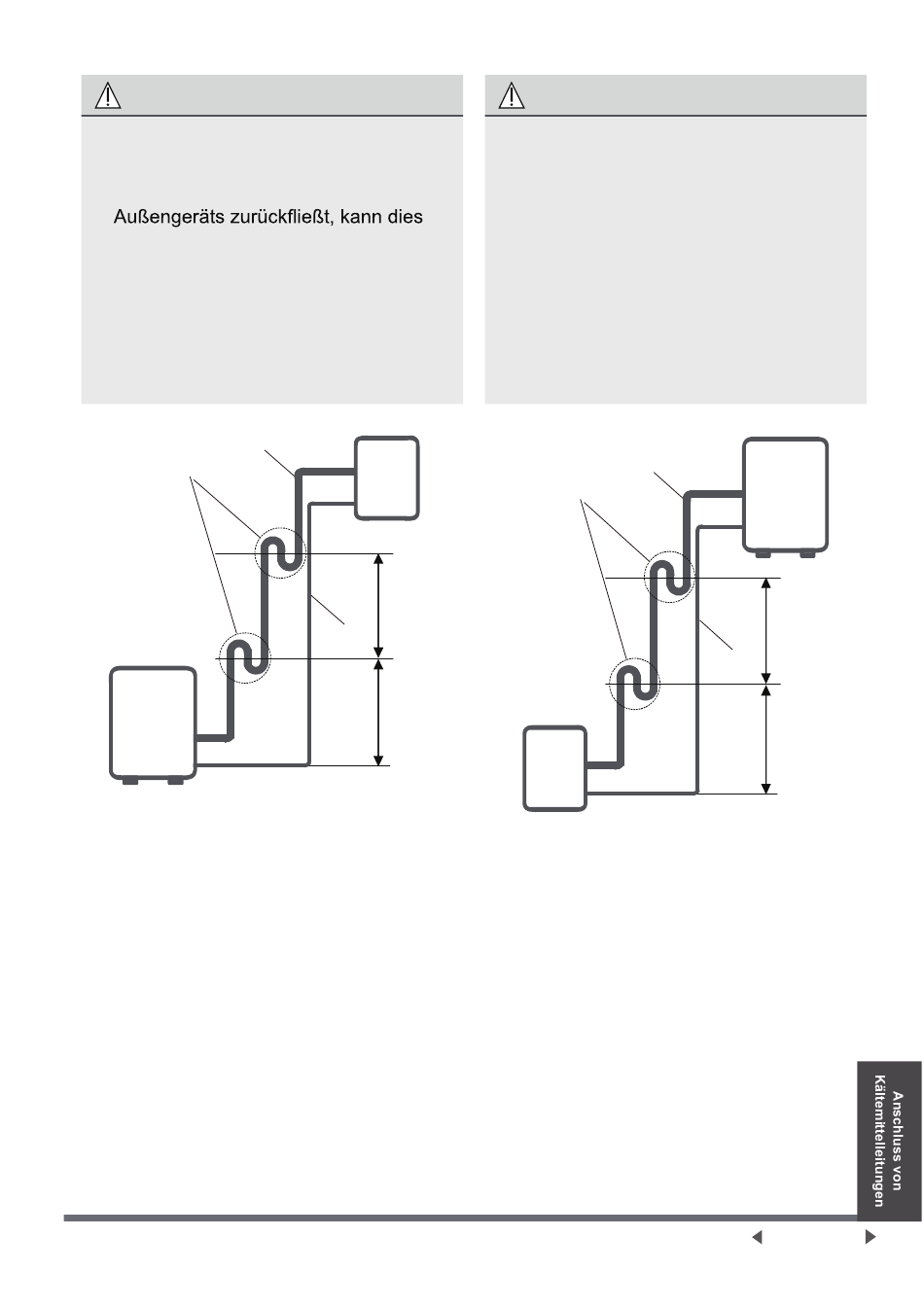 Außengeräts zurückfließt, kann dies

Anschluss von Kältemittelleitungen