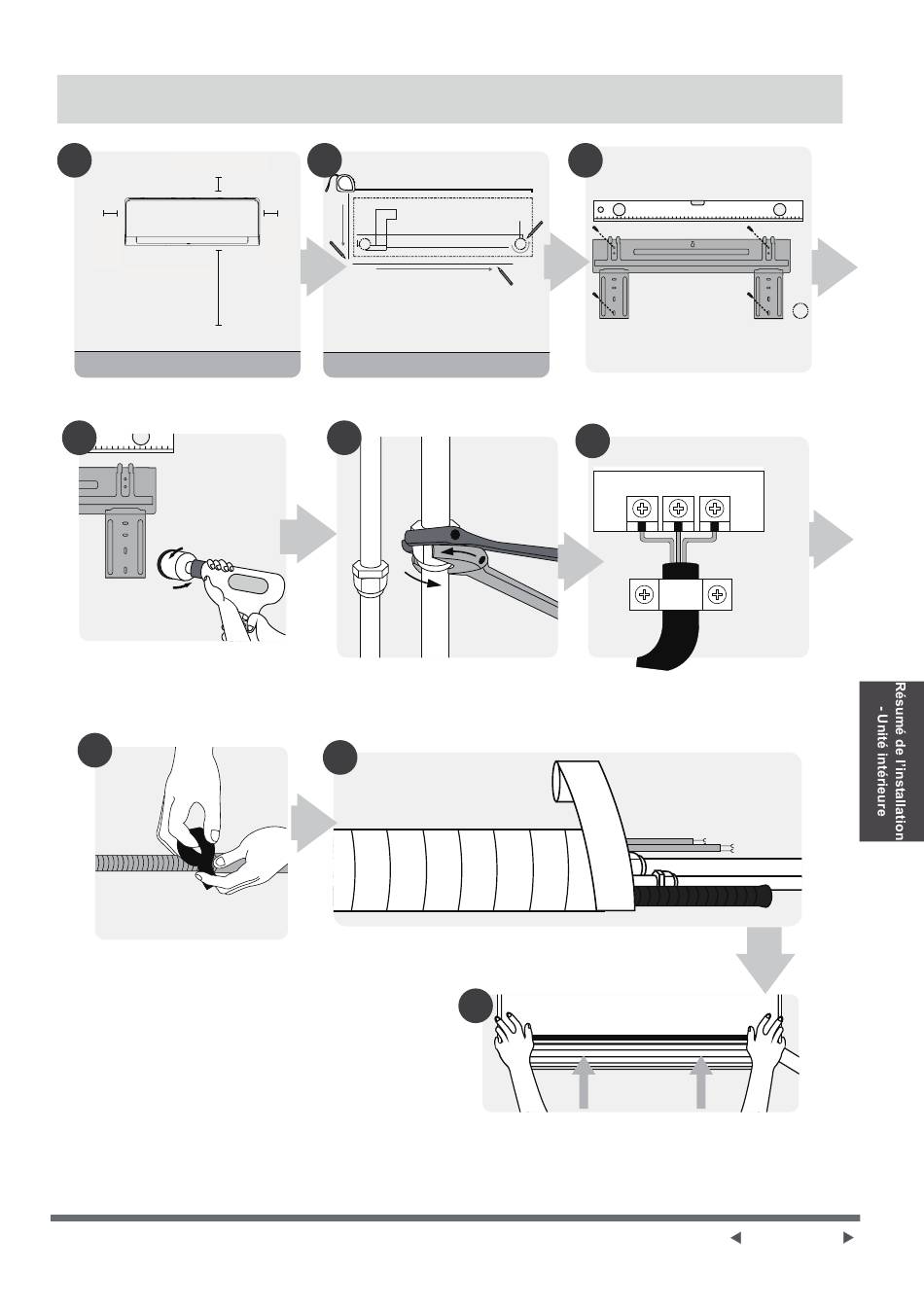 Résumé de l'installation - Unité intérieure