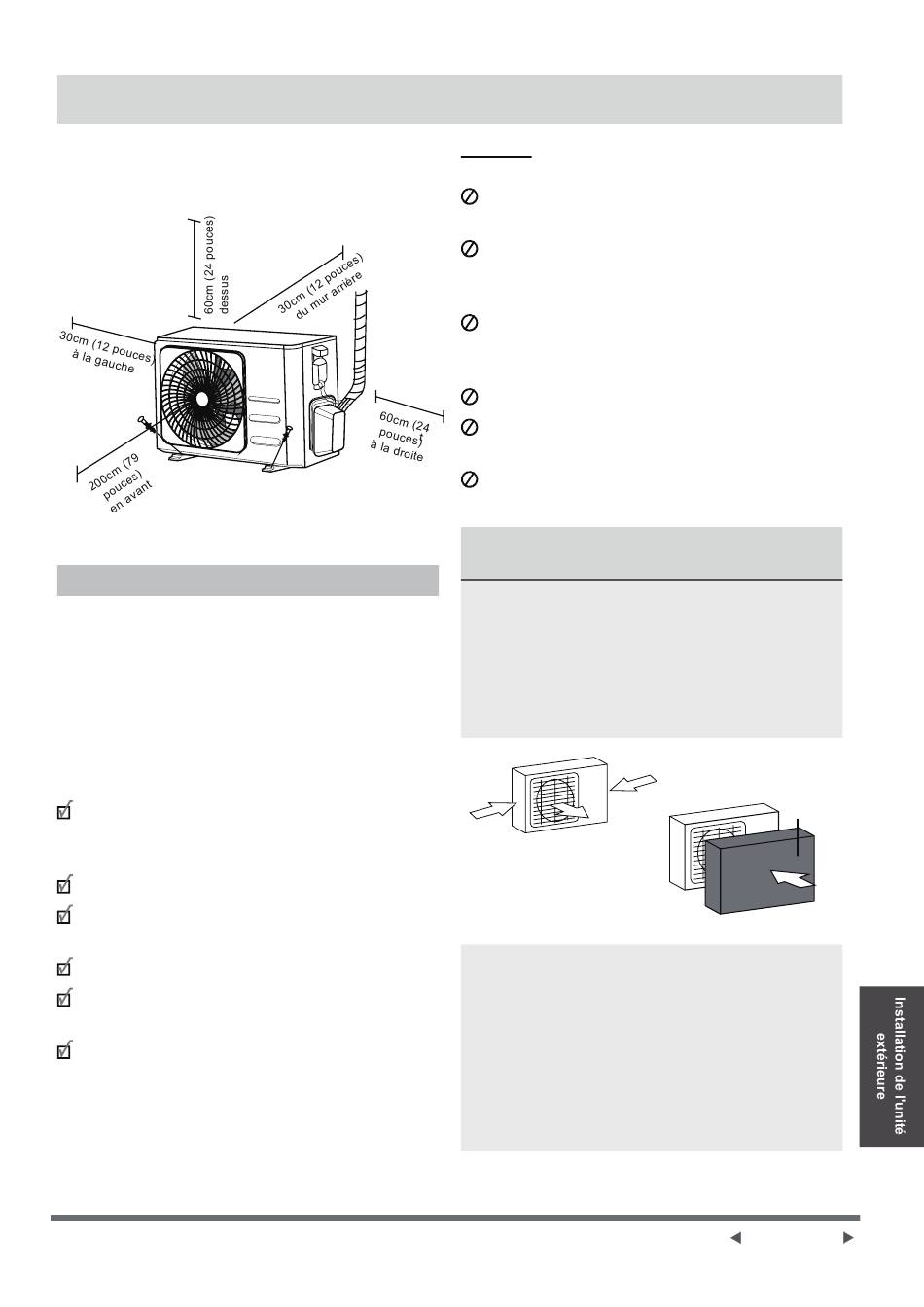 60cm (24 pouces) dessus

30cm (12 pouces) du mur arrière

30cm (12 pouces) à la gauche

60cm (24 pouces) à la droite

200cm (79 pouces) en avant

Installation de l'unité extérieure