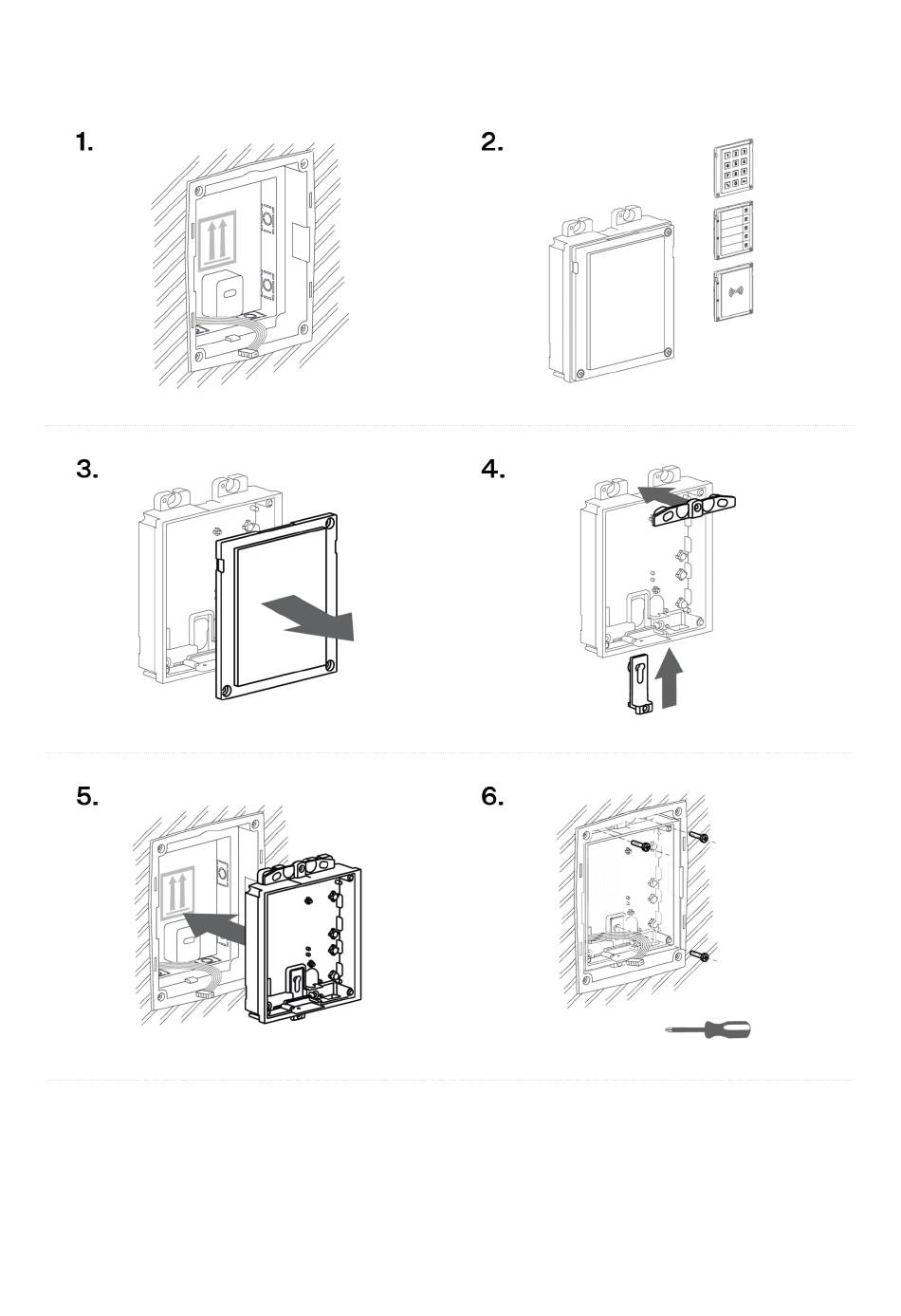 1.

2.

3.

4.

5.

6.