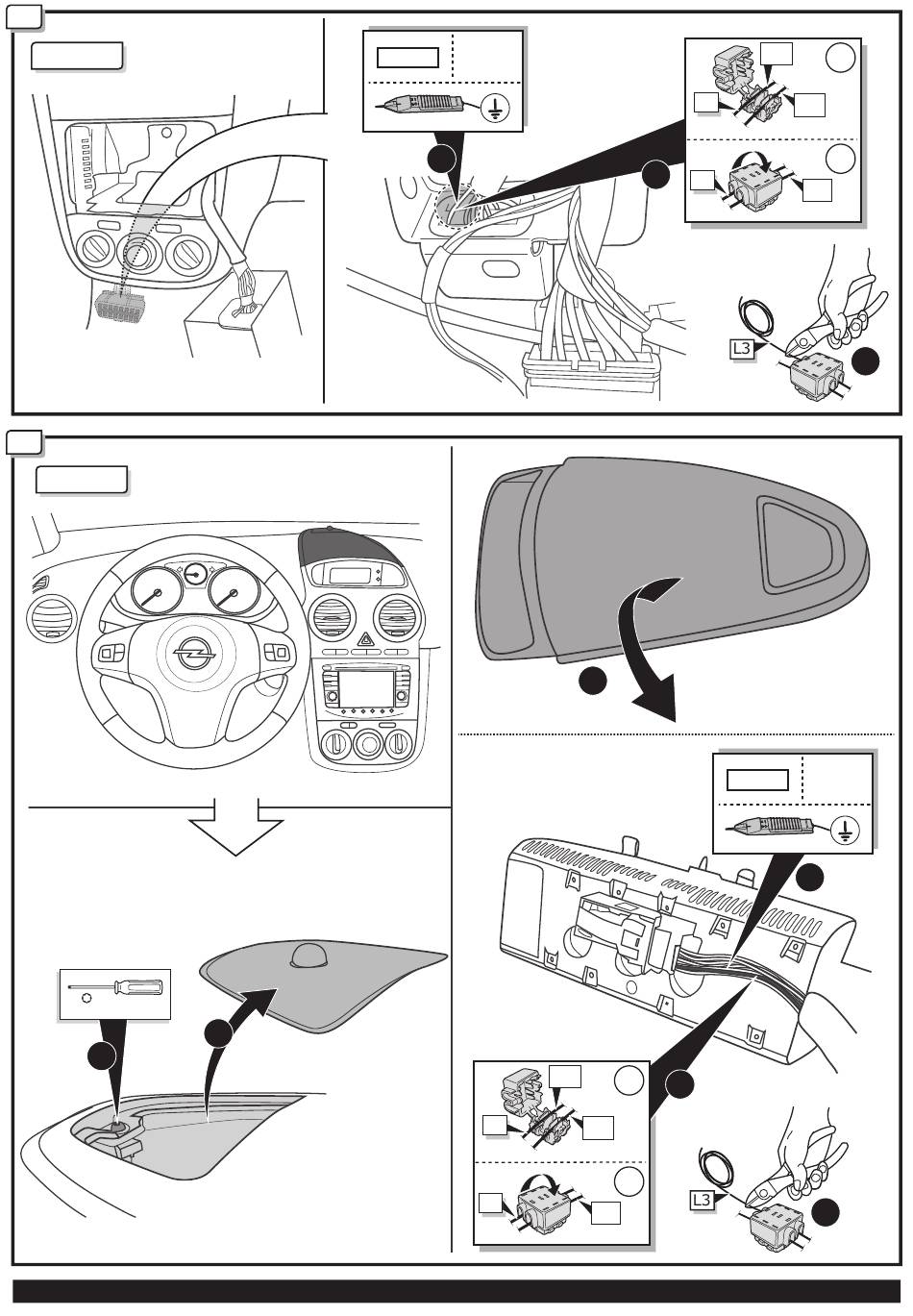 L3

L3