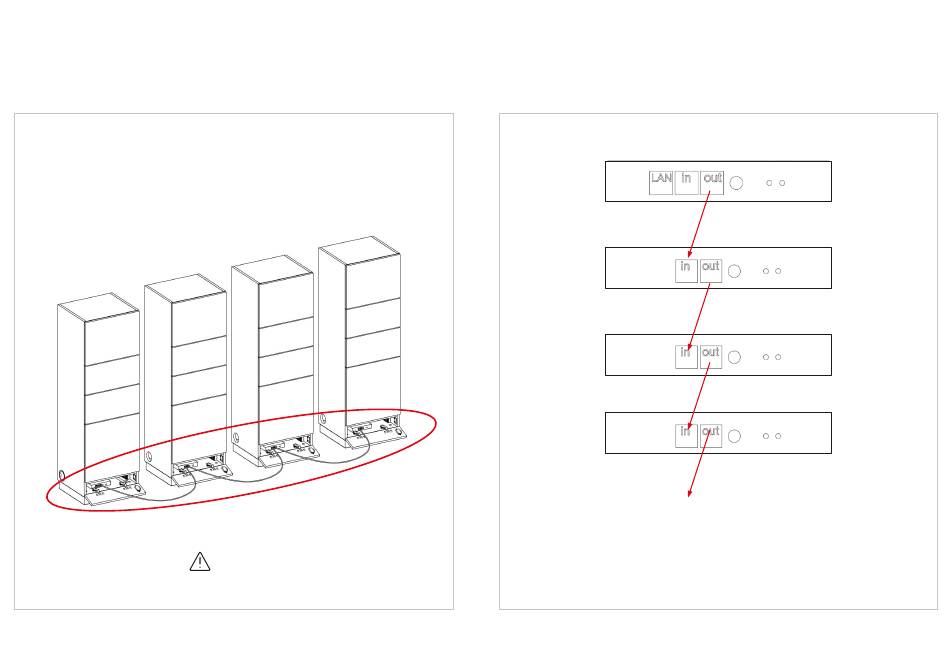 LAN in out

in out

in out

in out