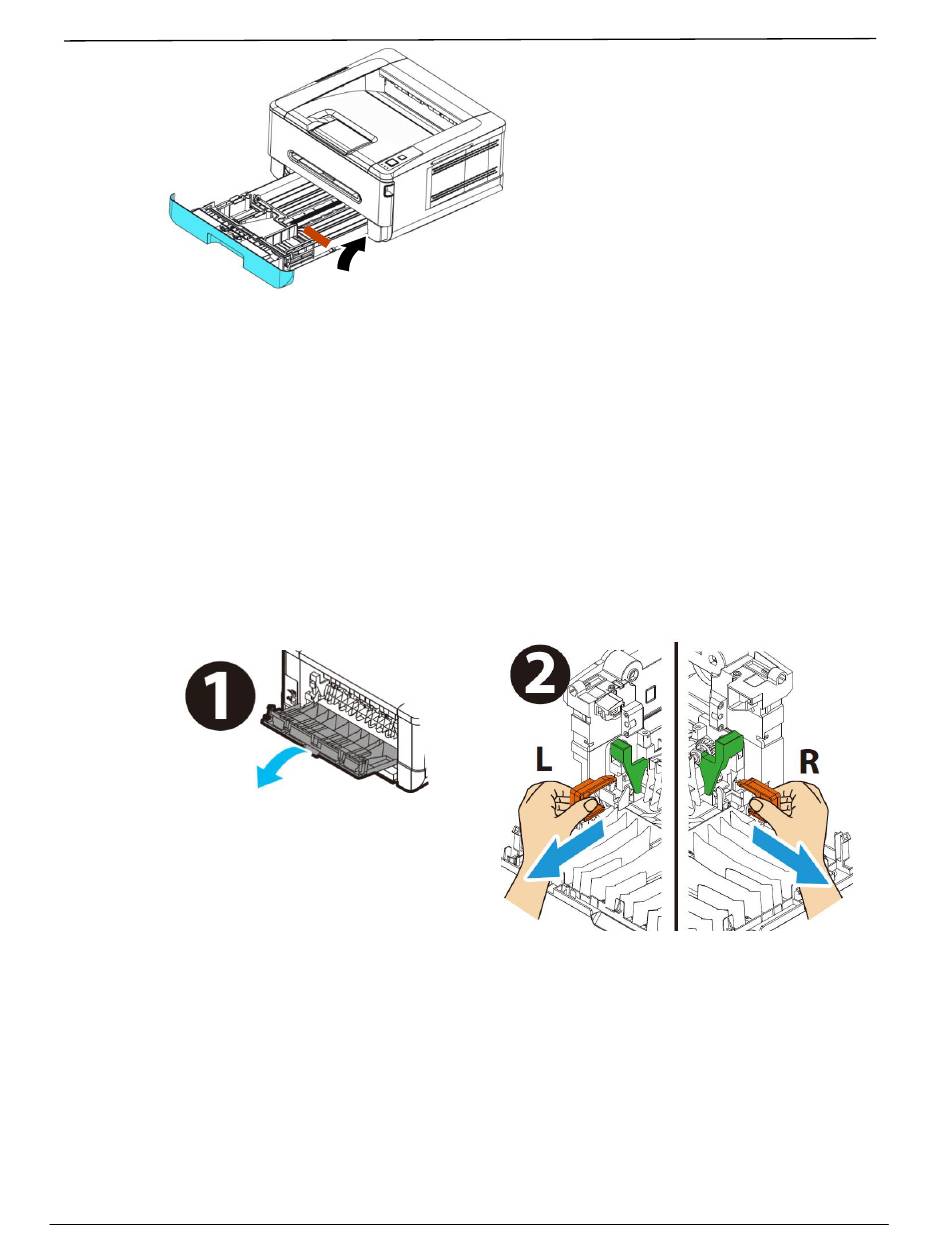 1

2

L

R