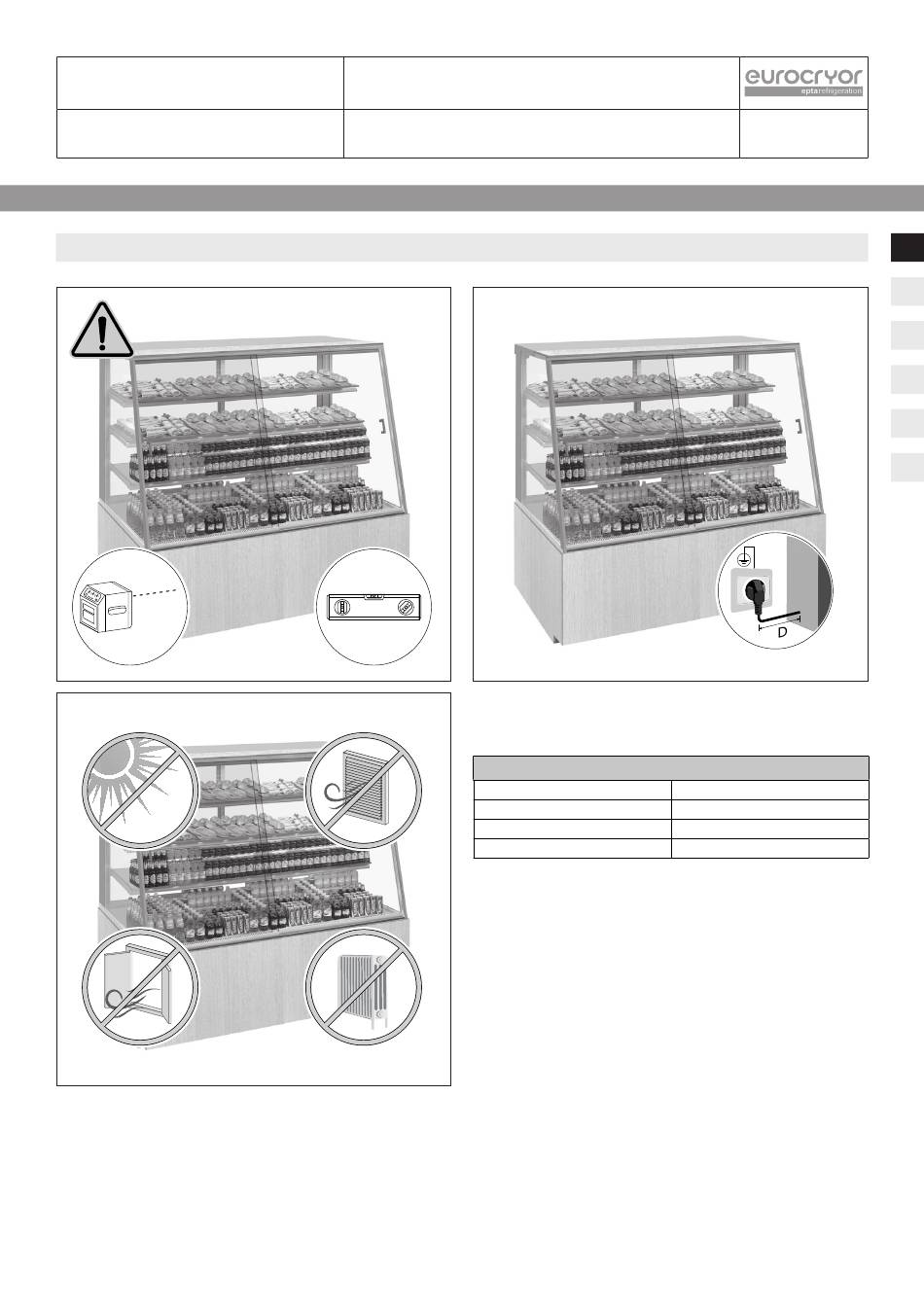 eurocryor
eptarefrigeration

D