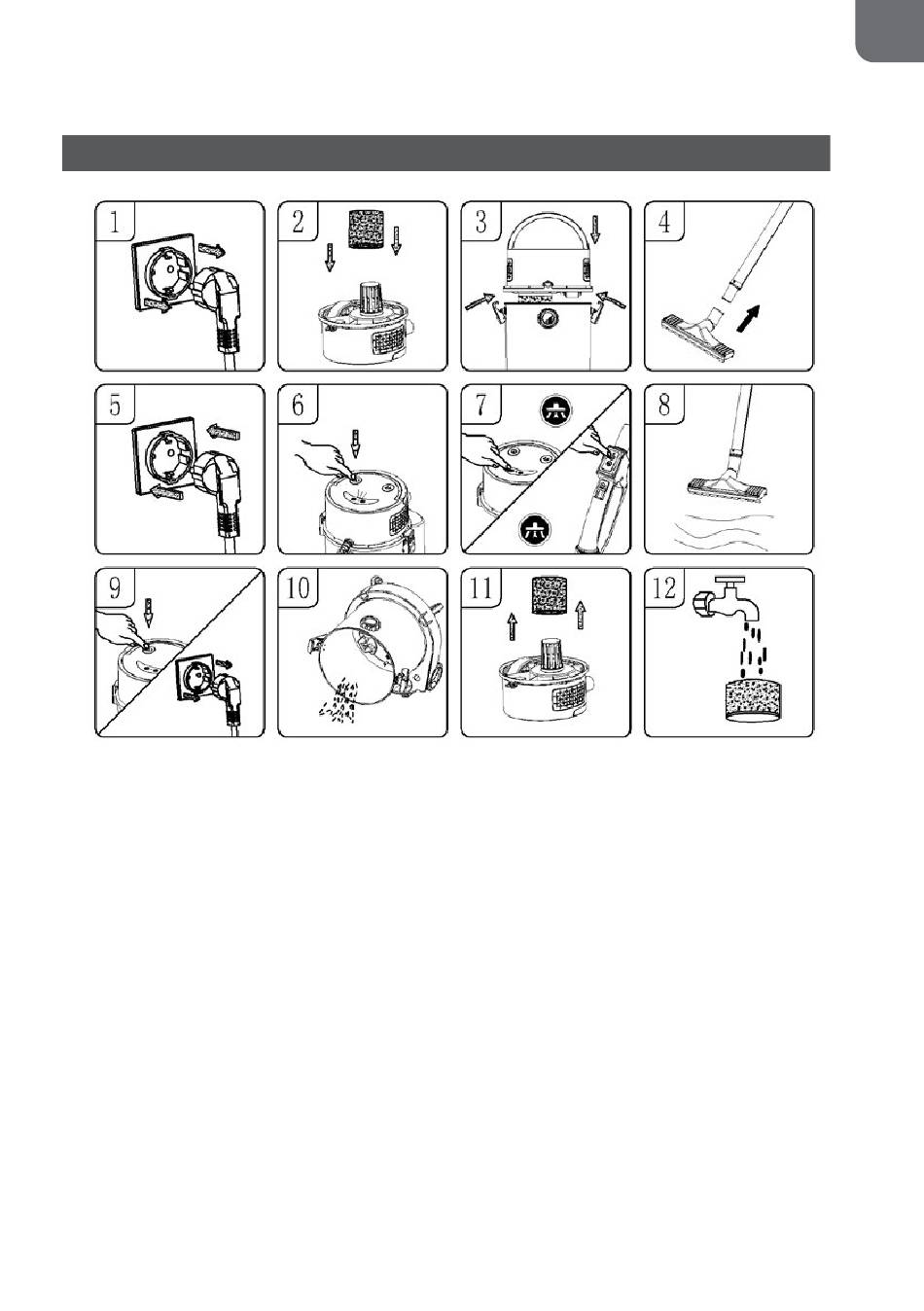 1

2

3

4

5

6

7

8

9

10

11

12