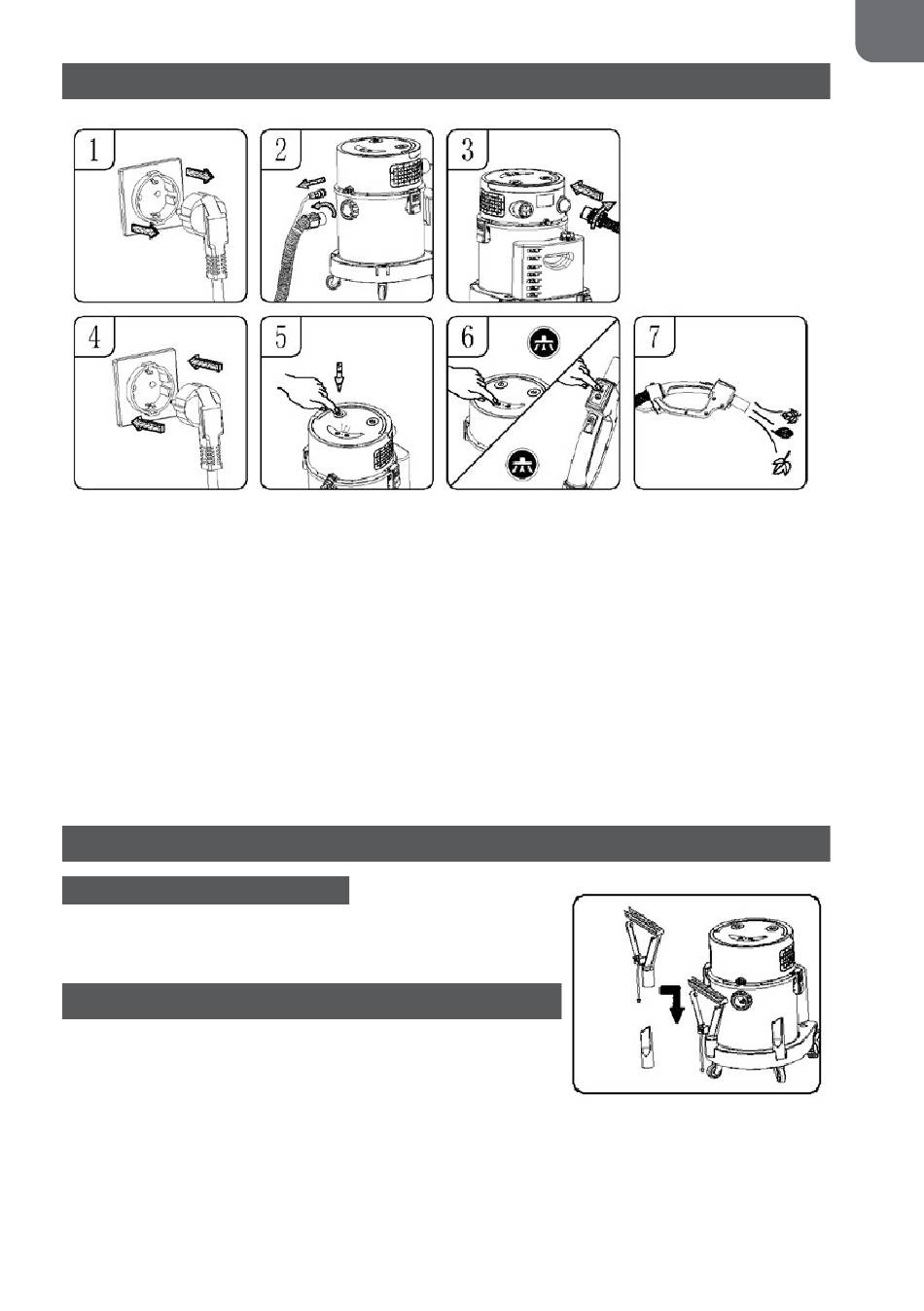 1

2

3

4

5

6

7