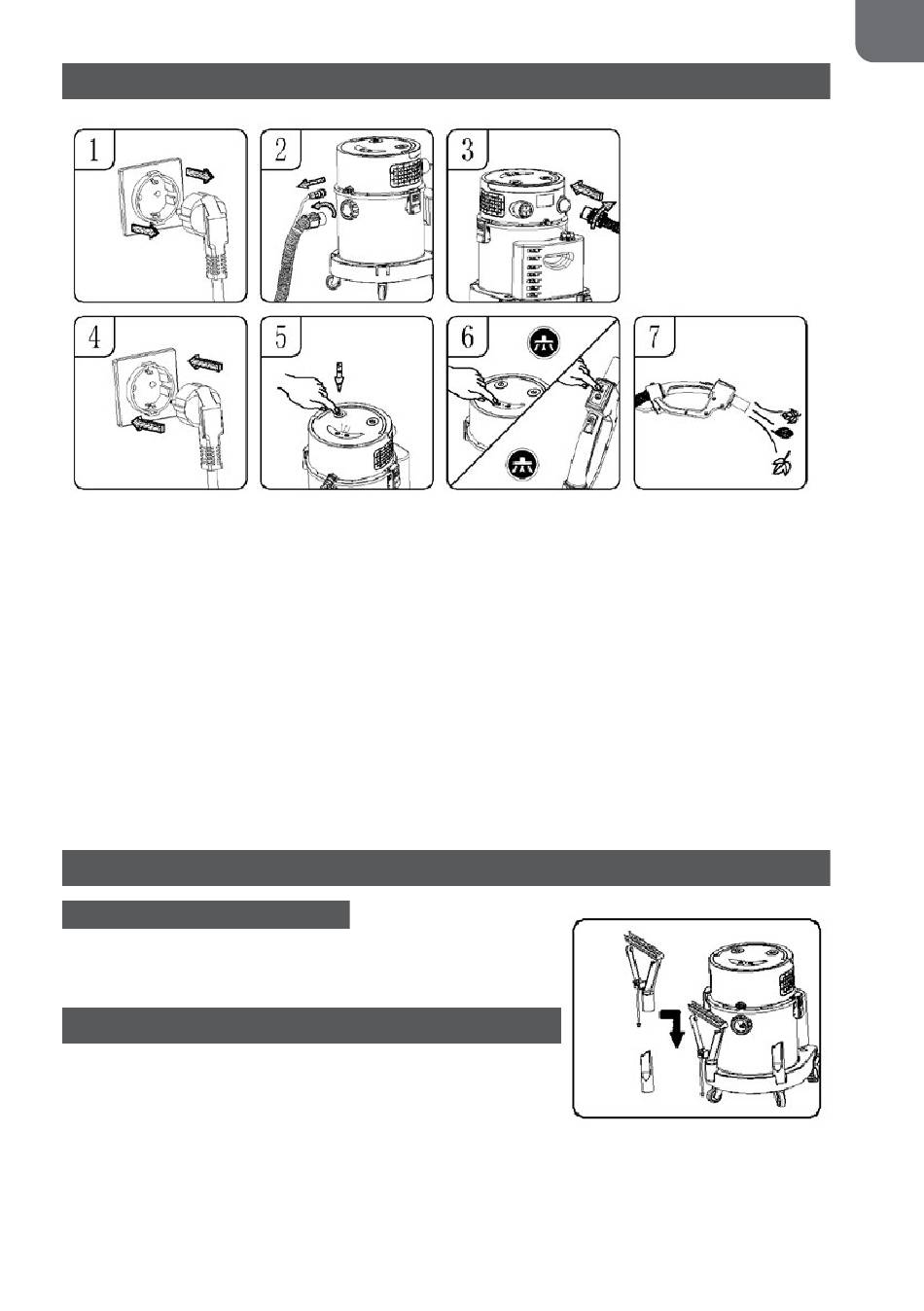 1

2

3

4

5

6

7