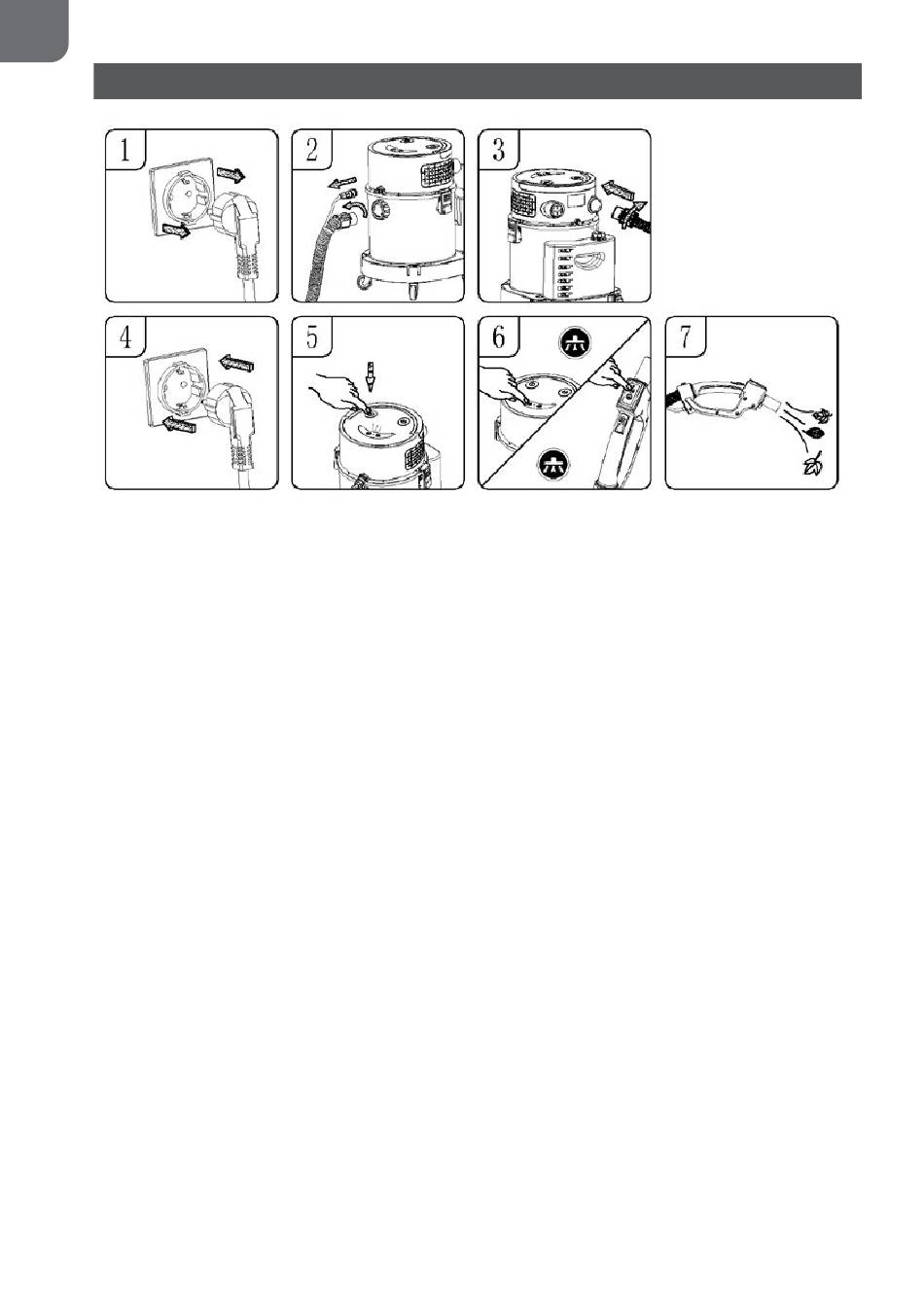 1

2

3

4

5

6

7