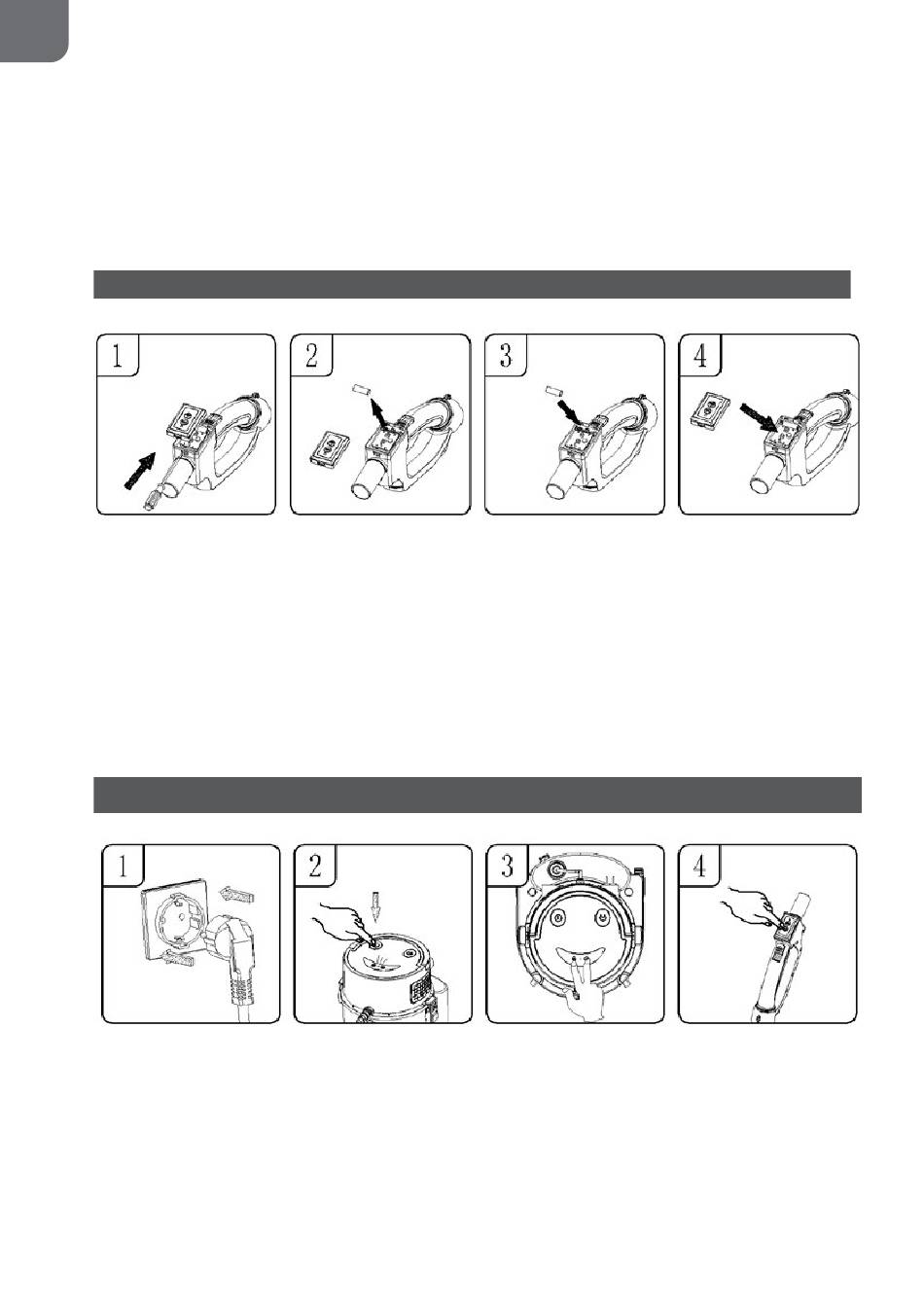 1

2

3

4

1

2

3

4