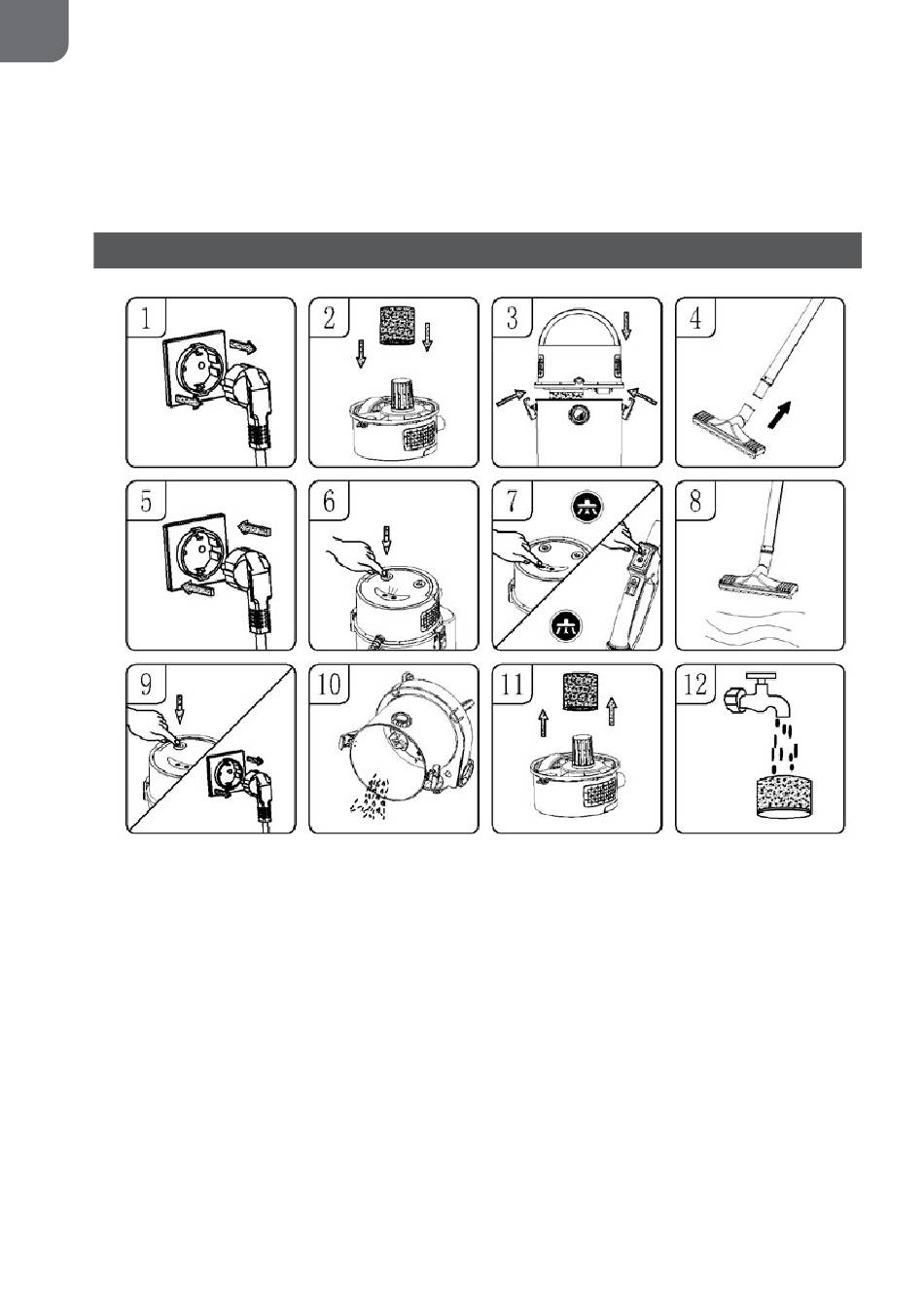 1

2

3

4

5

6

7

8

9

10

11

12