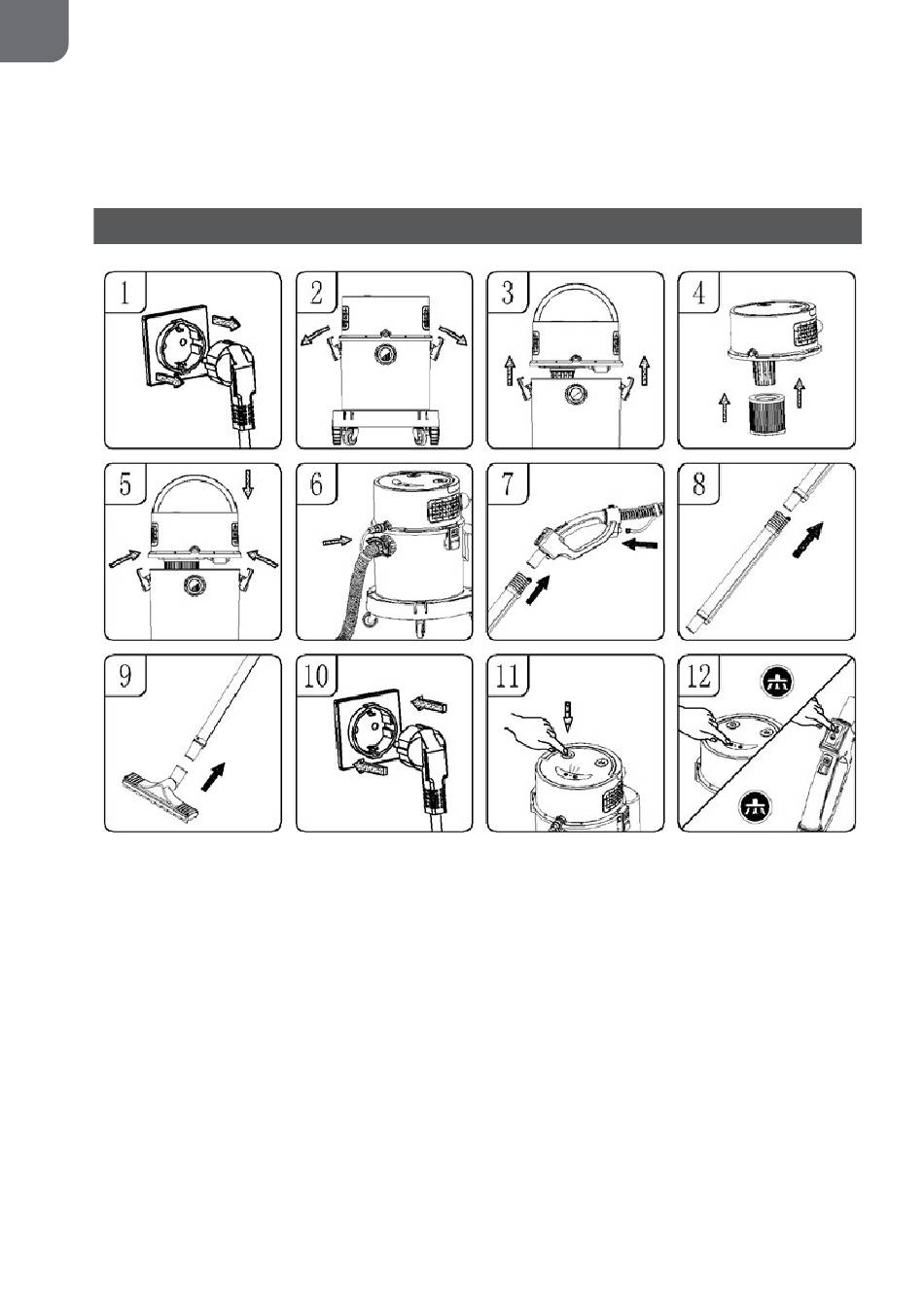 1

2

3

4

5

6

7

8

9

10

11

12