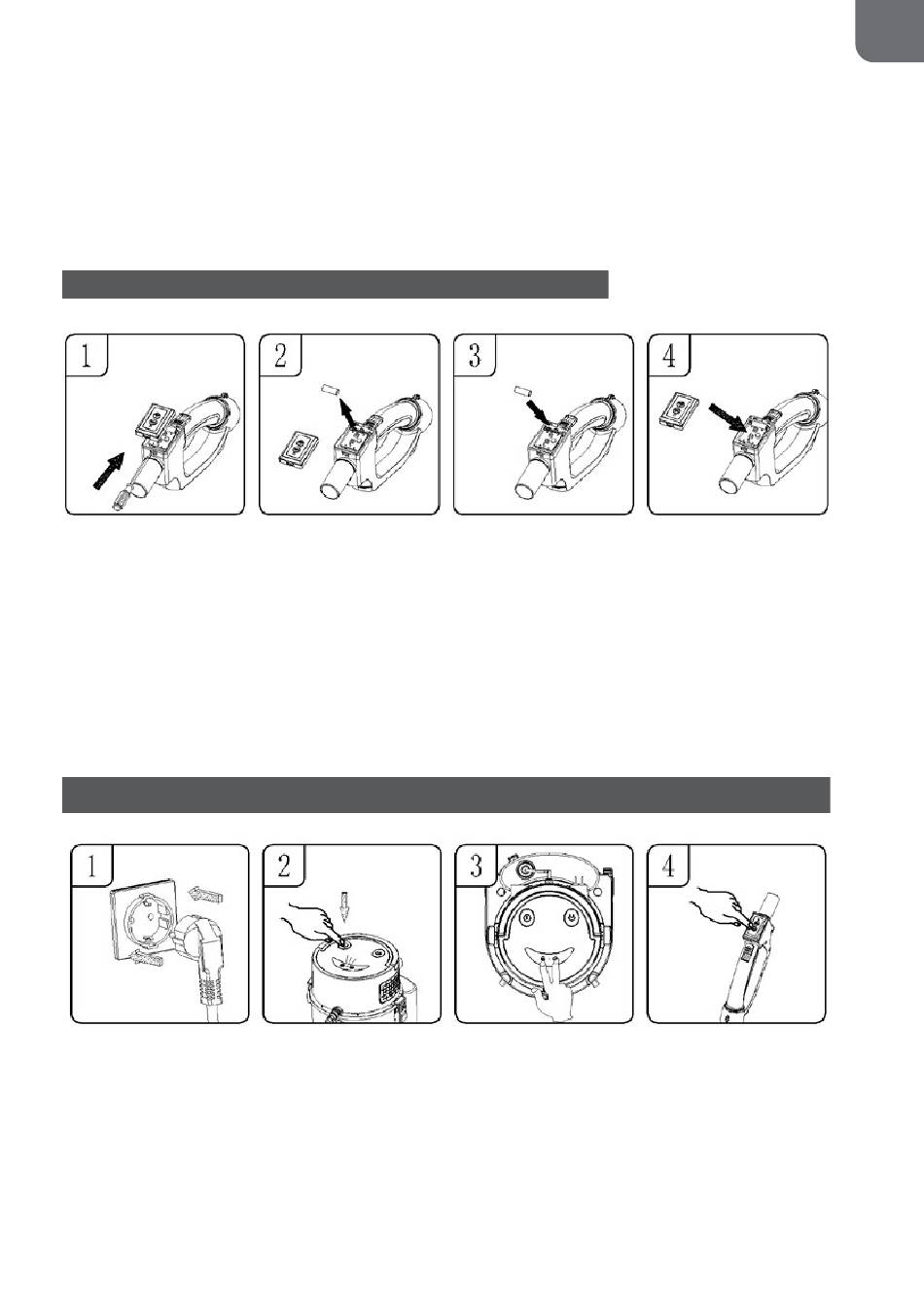 1

2

3

4

1

2

3

4