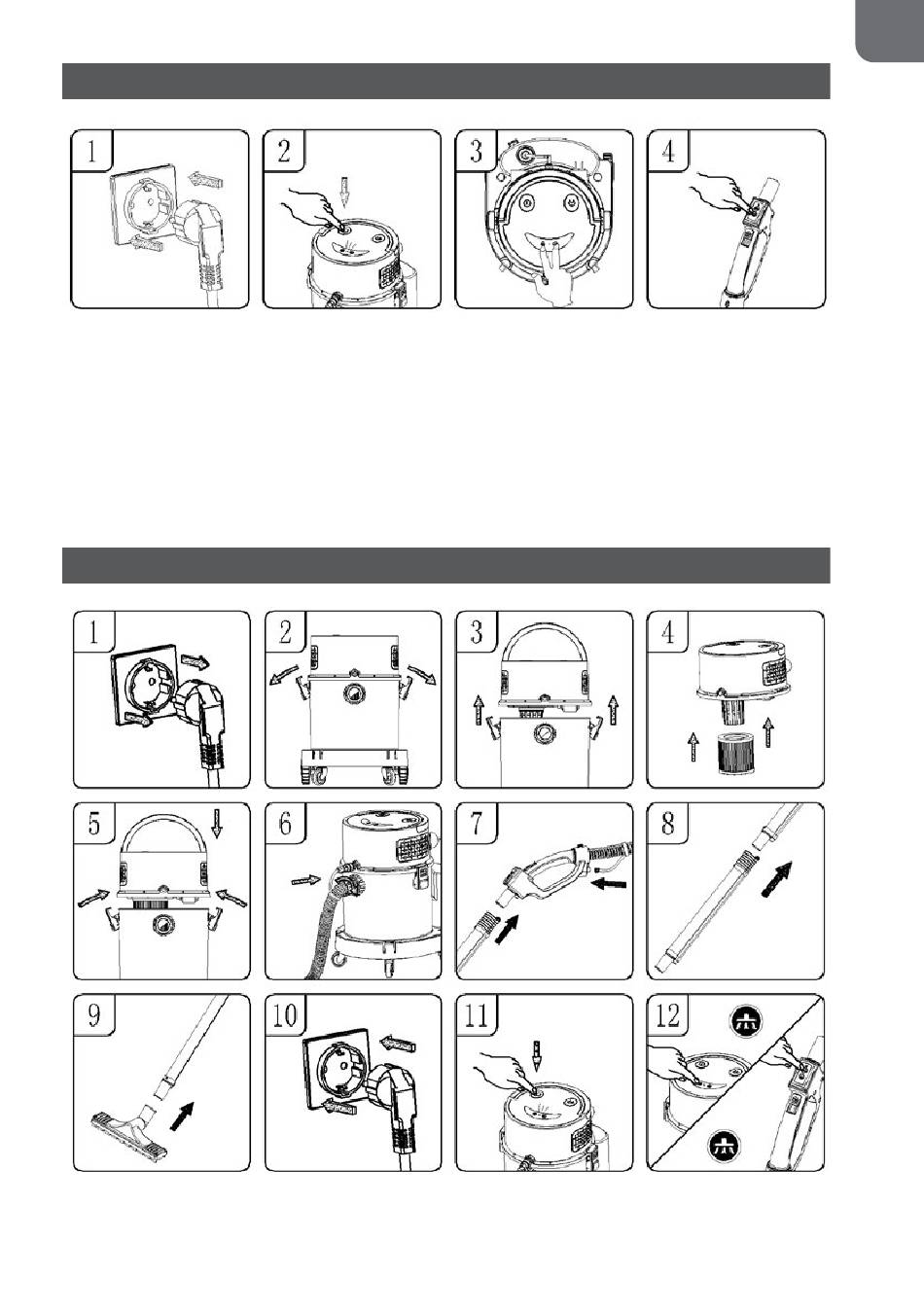 1

2

3

4

1

2

3

4

5

6

7

8

9

10

11

12