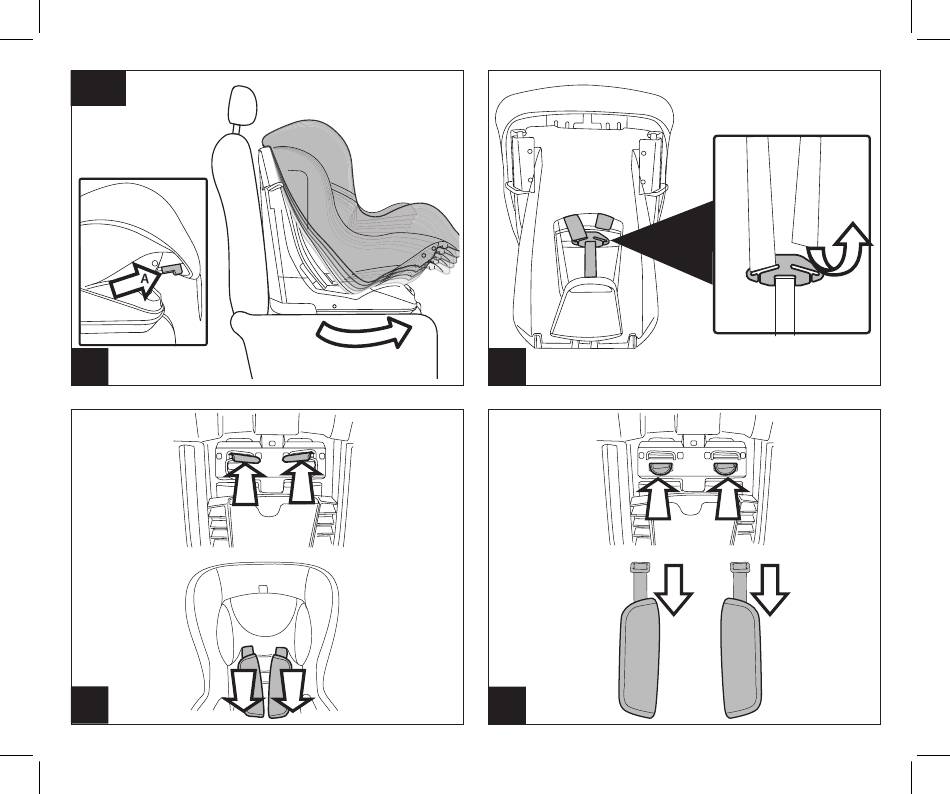 A