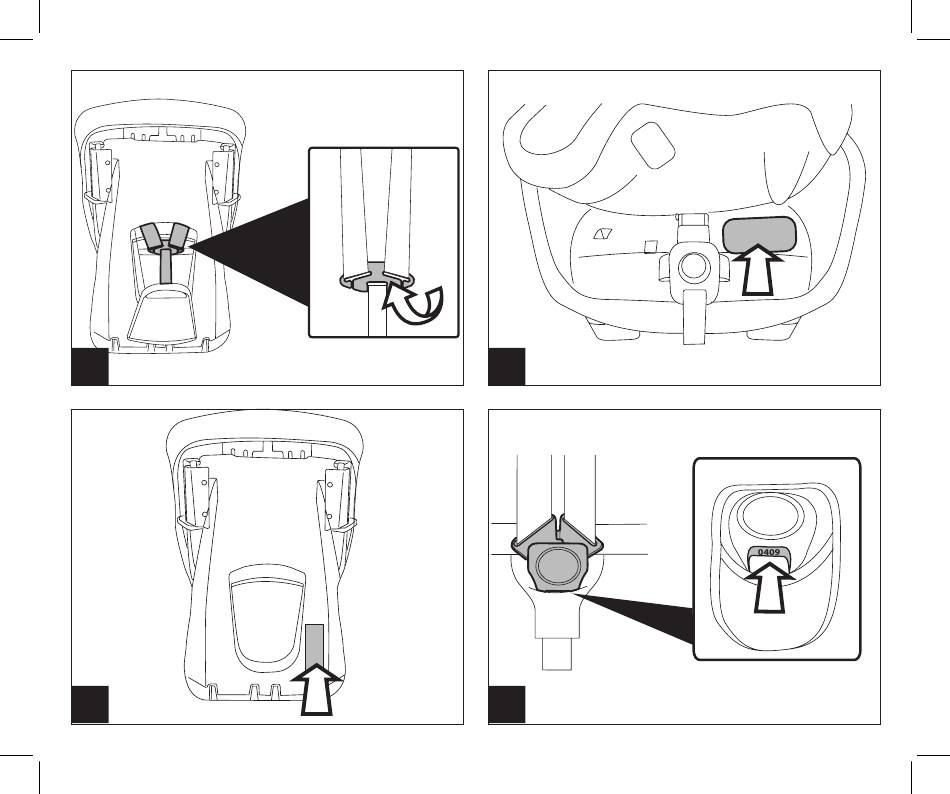 0409