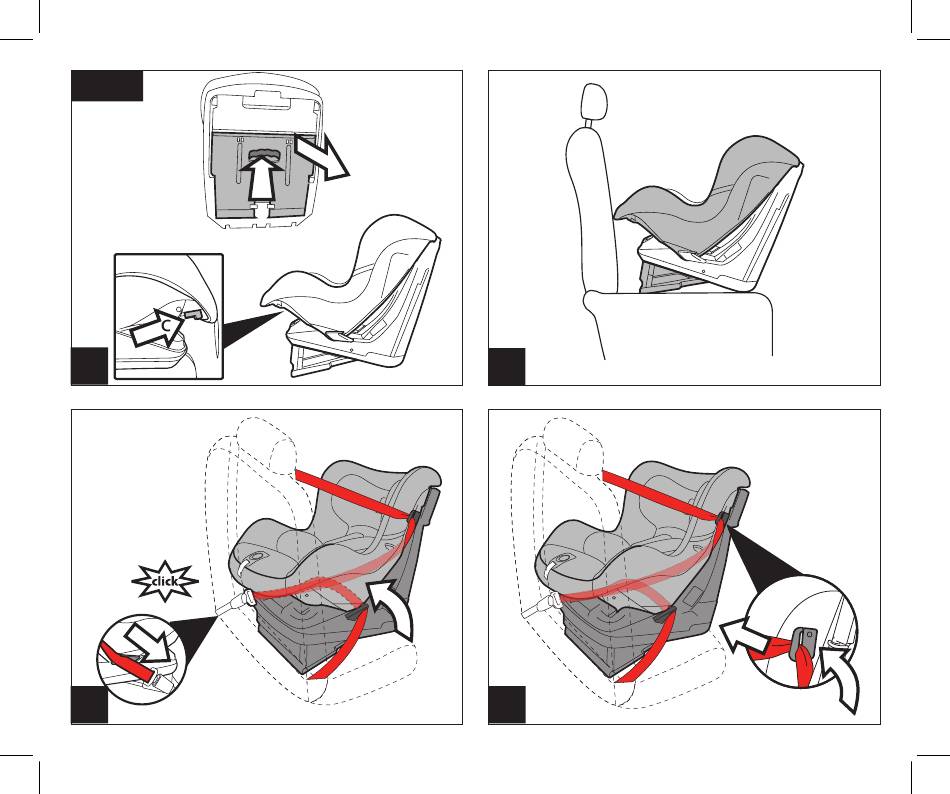 C

click