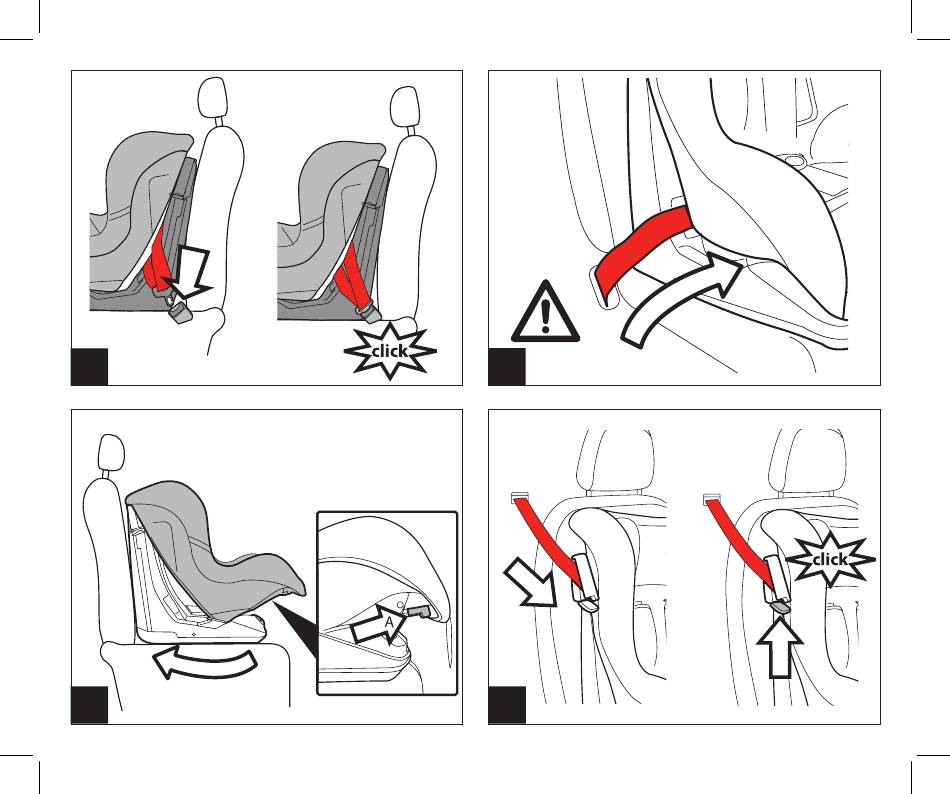 click

A

click