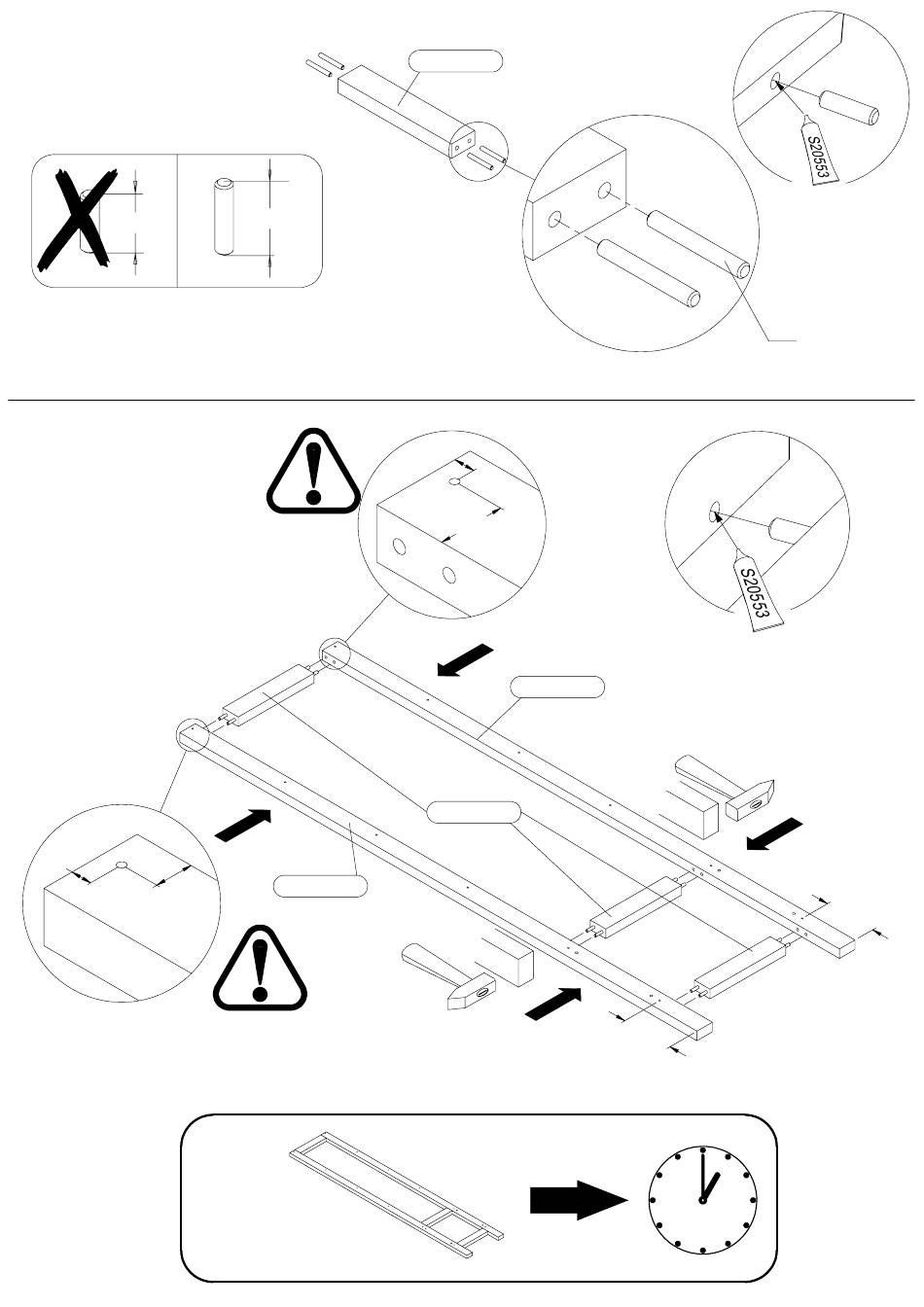 S20553

S20553