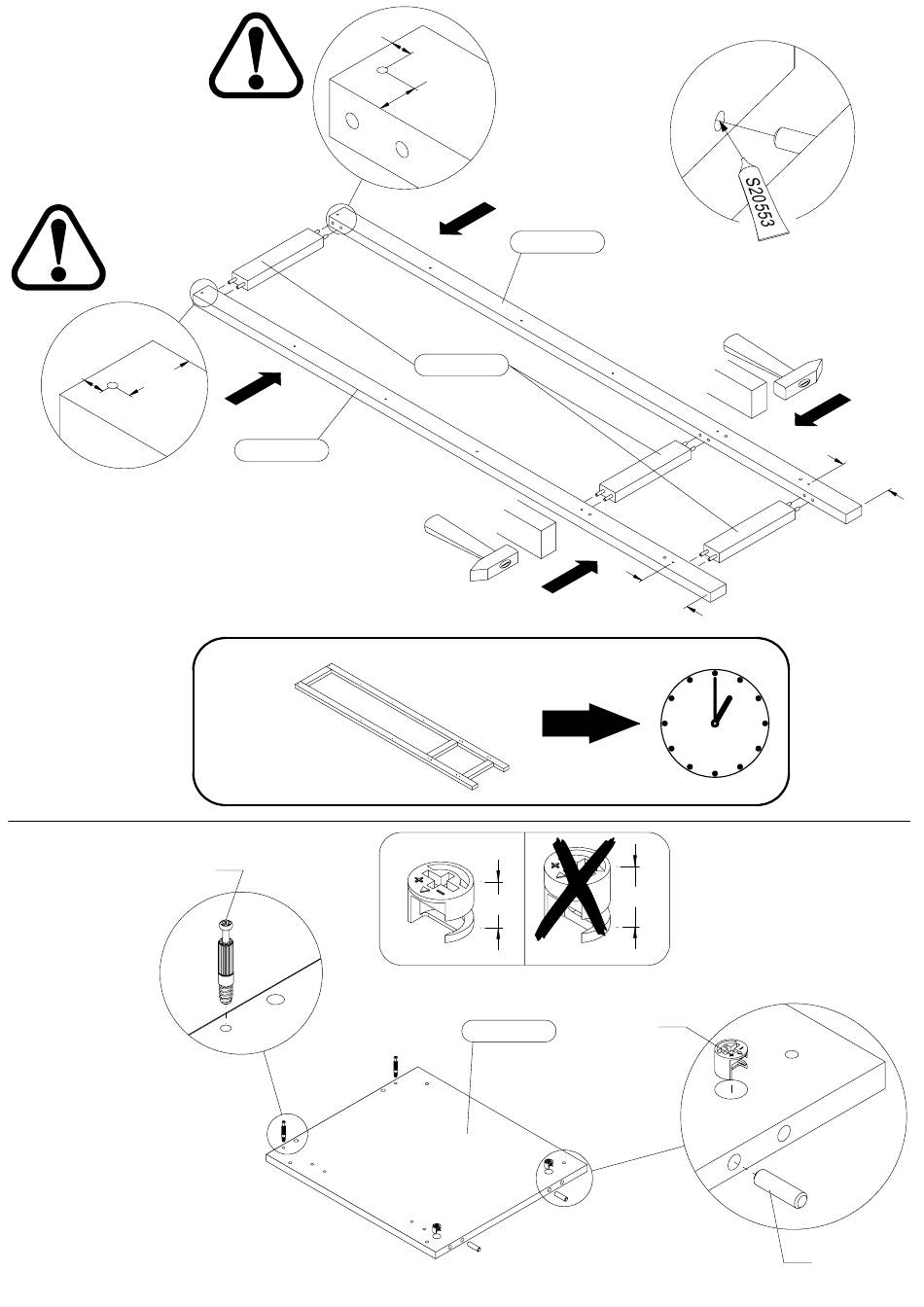 S20553