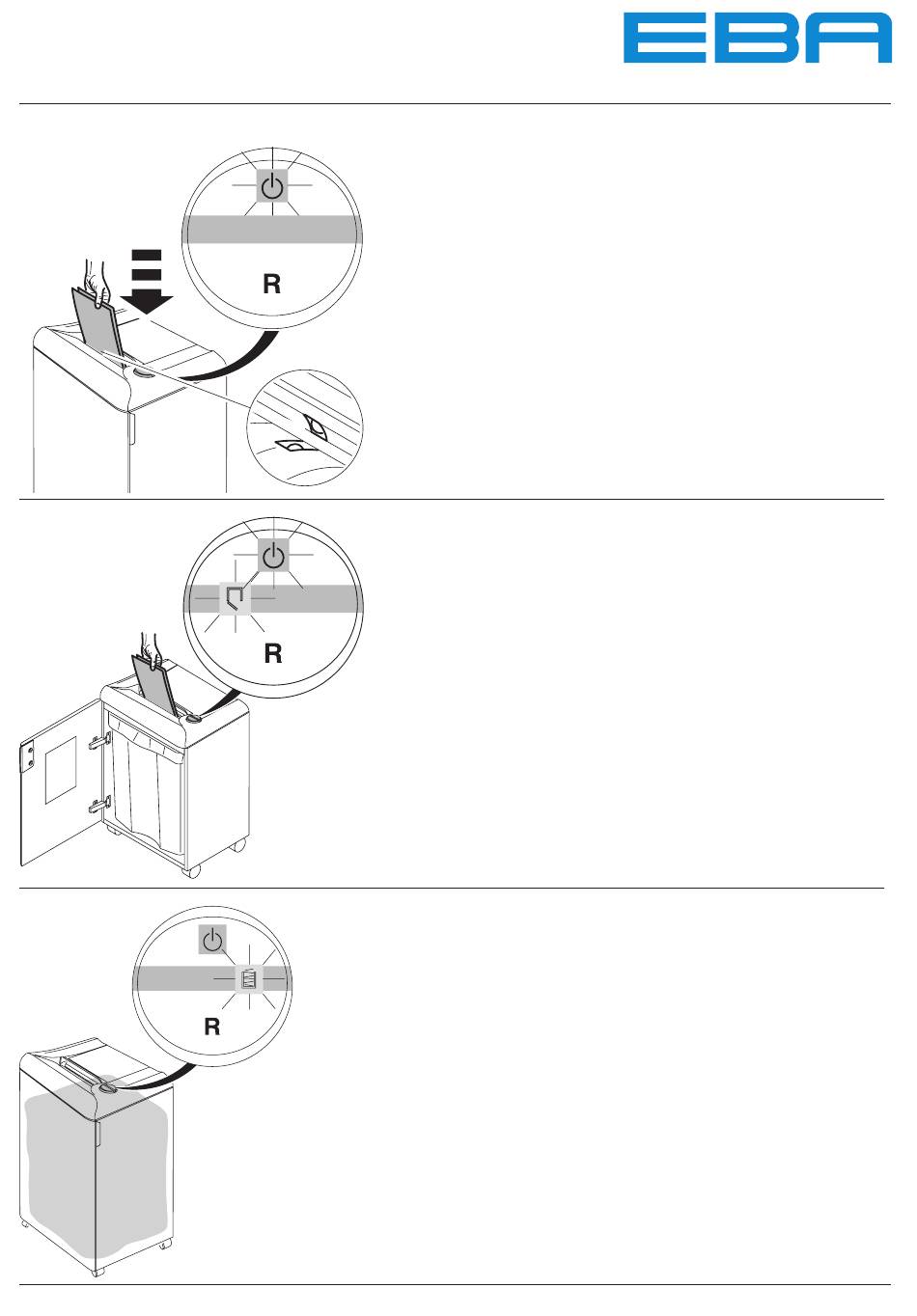 EBA

R

R

R