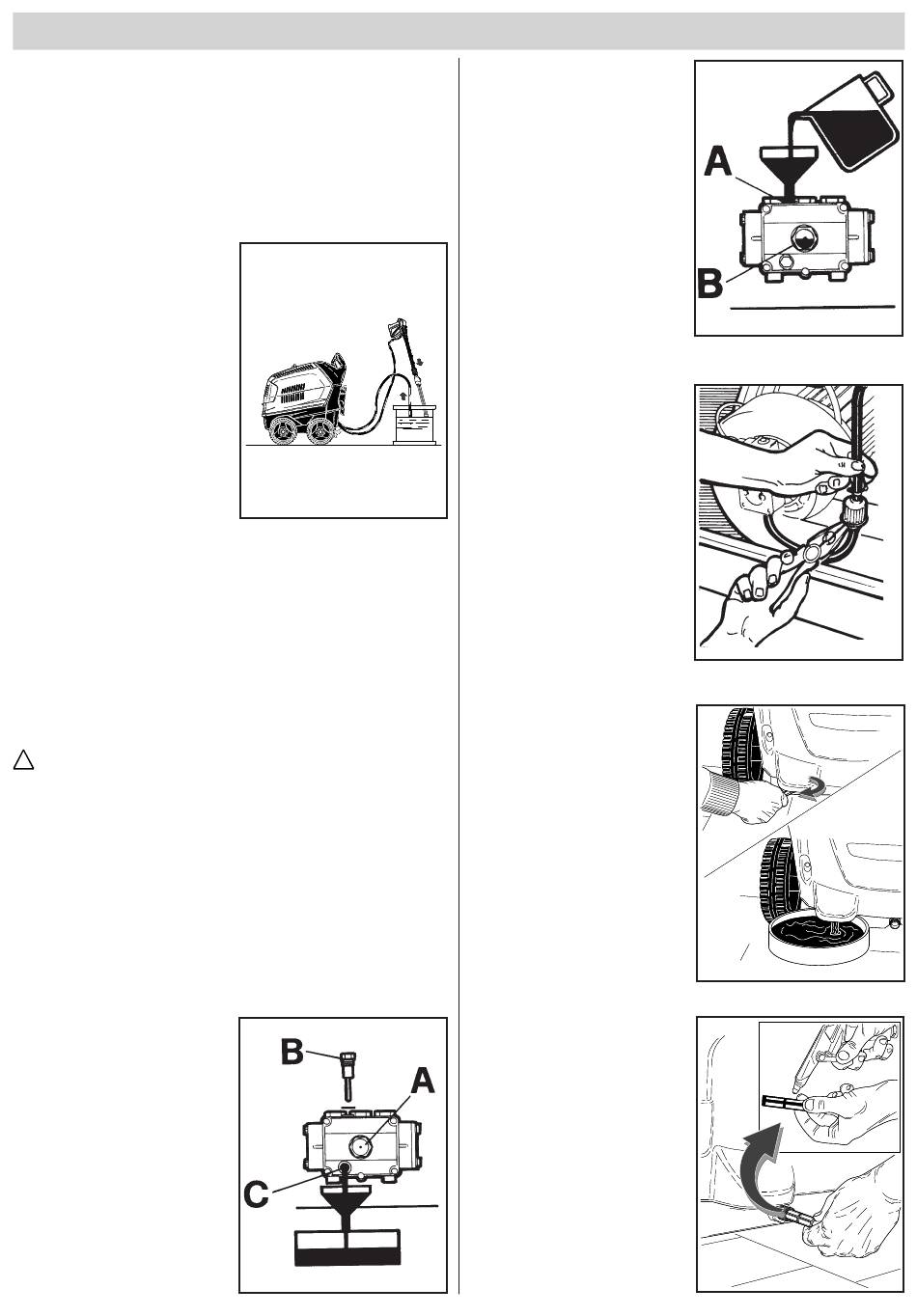 A

B

B

A

C