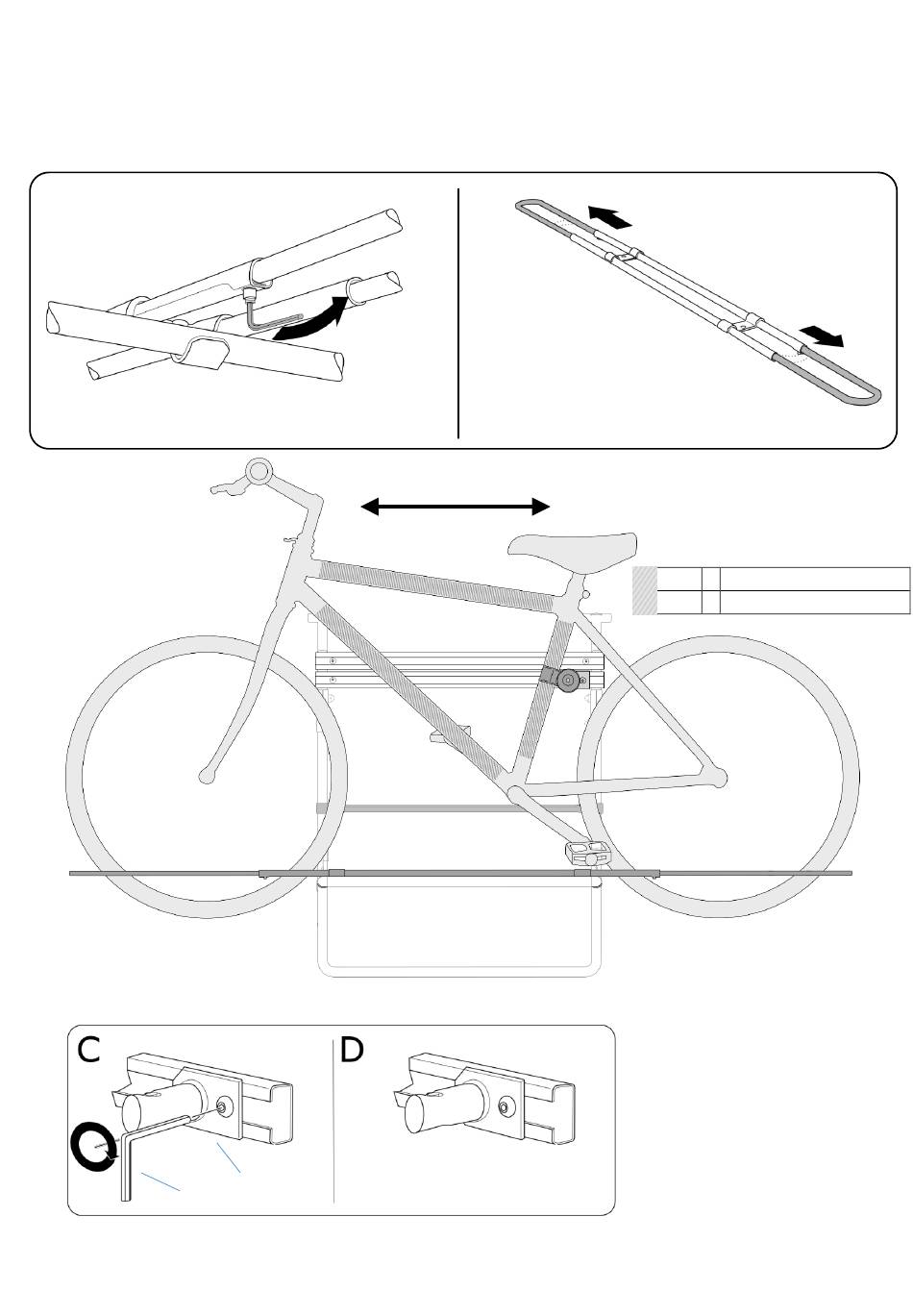 C

D