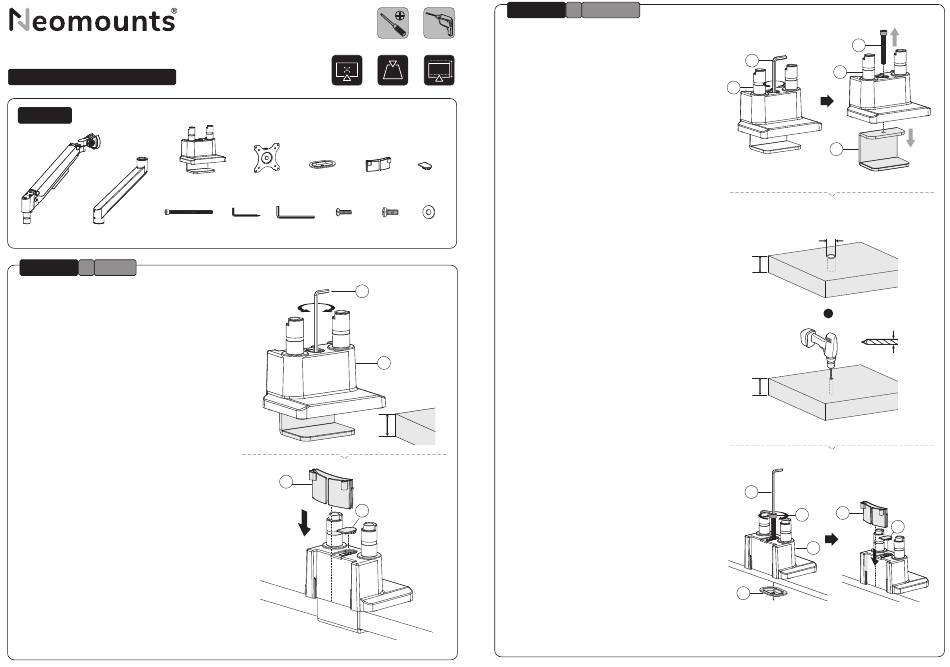 Neomounts®