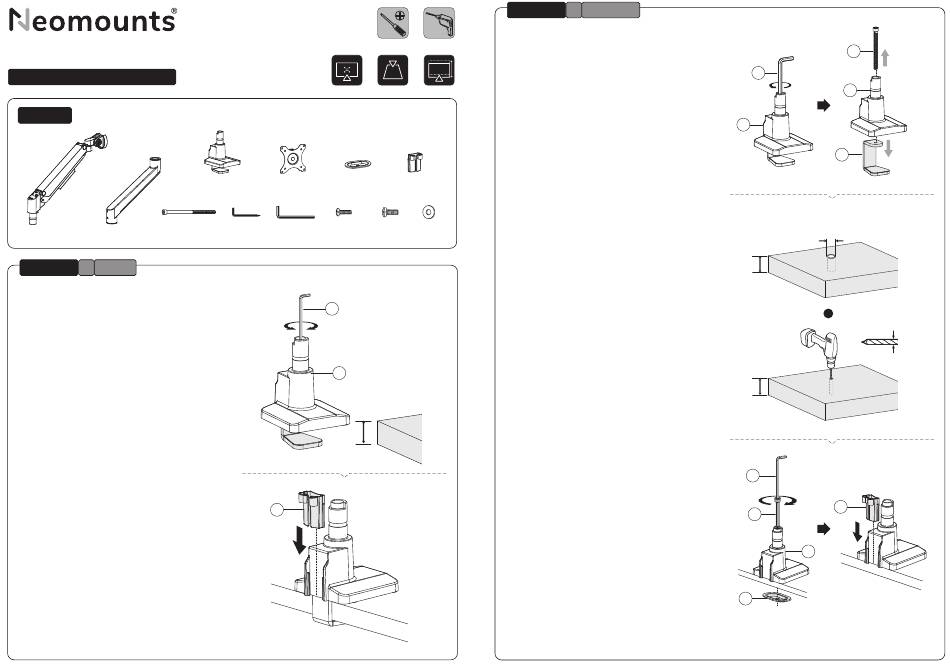 Neomounts®