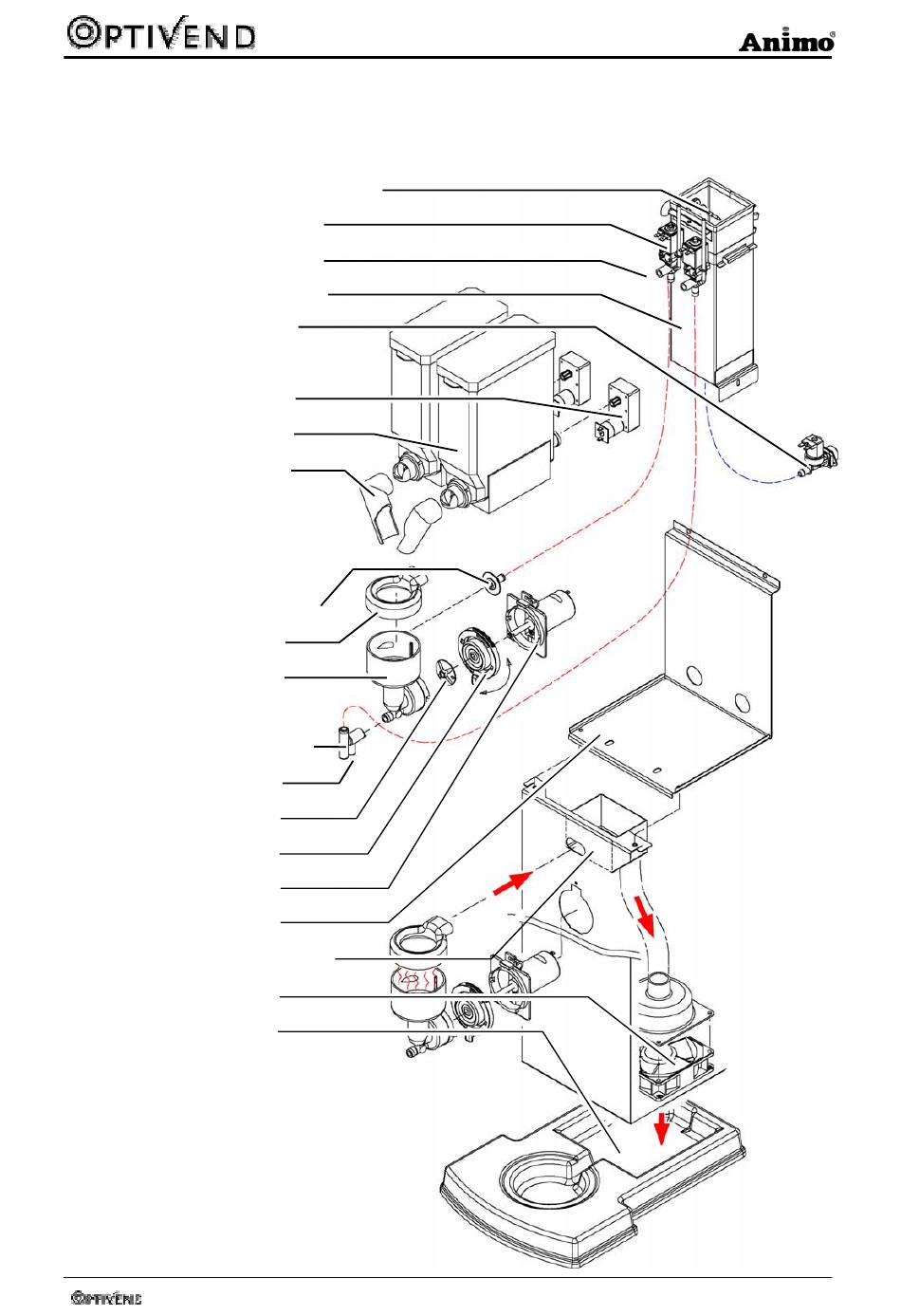 OPTIVEND

Animo®

OPTIVEND