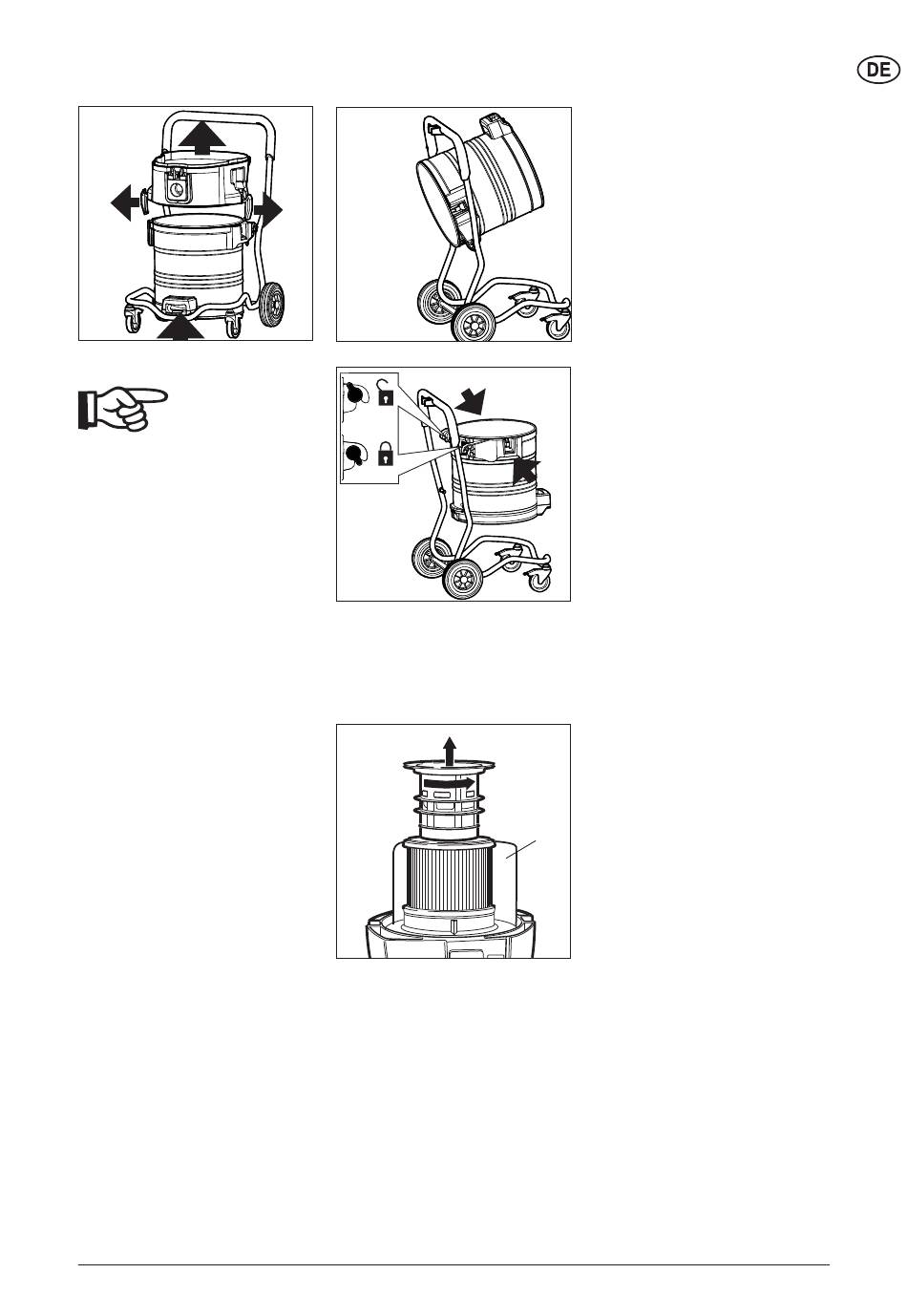 DE