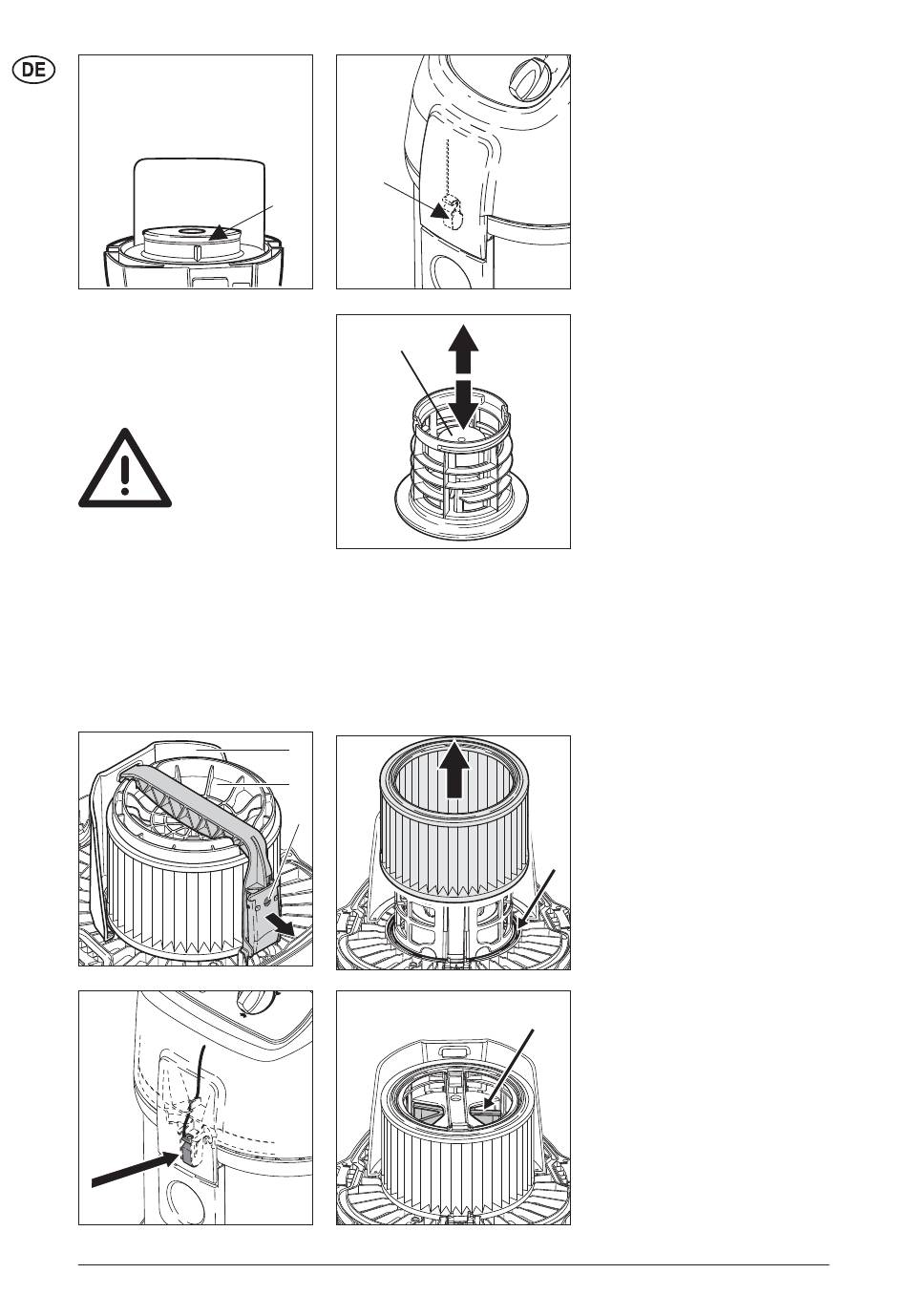 DE