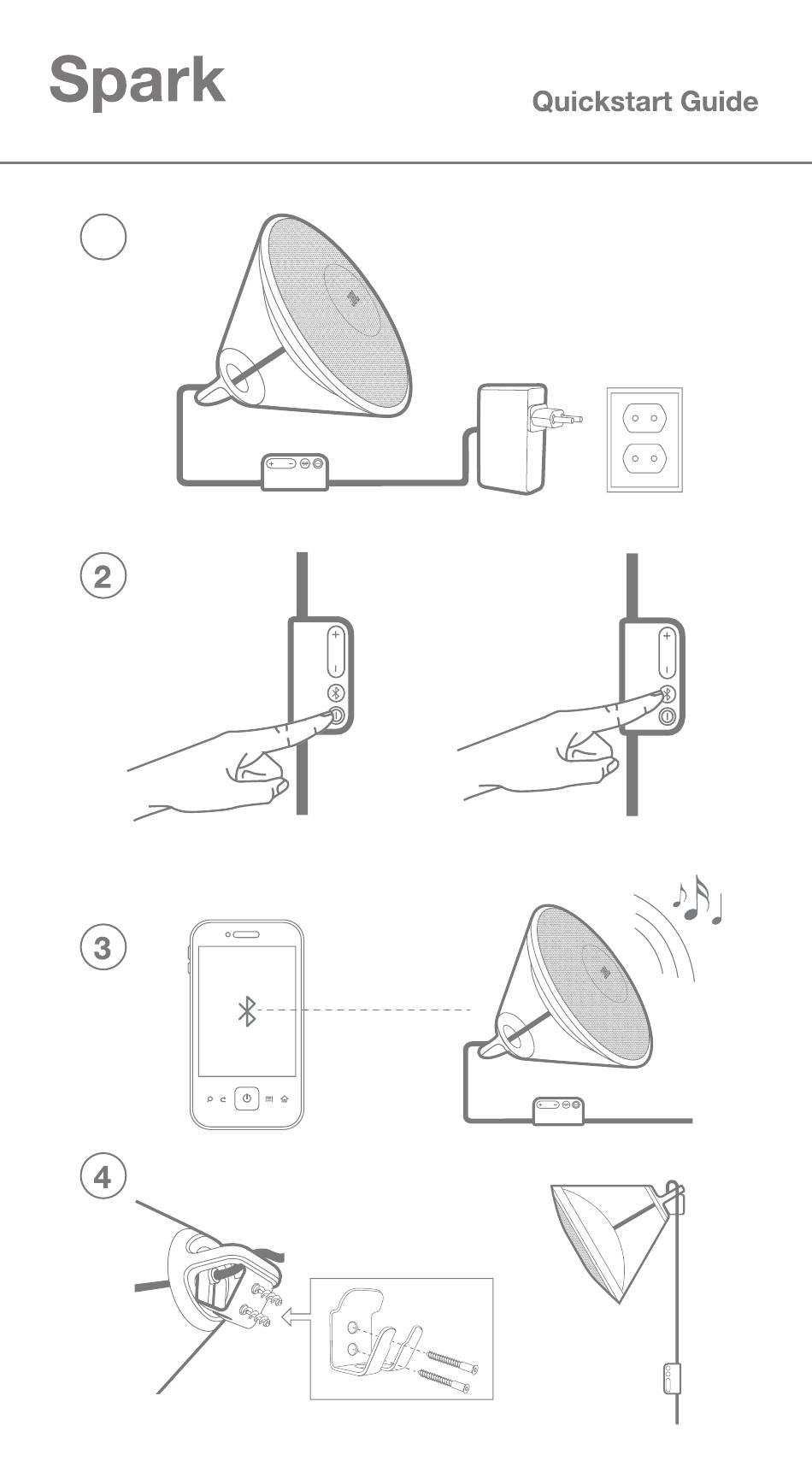 Spark

Quickstart Guide

2

3

4