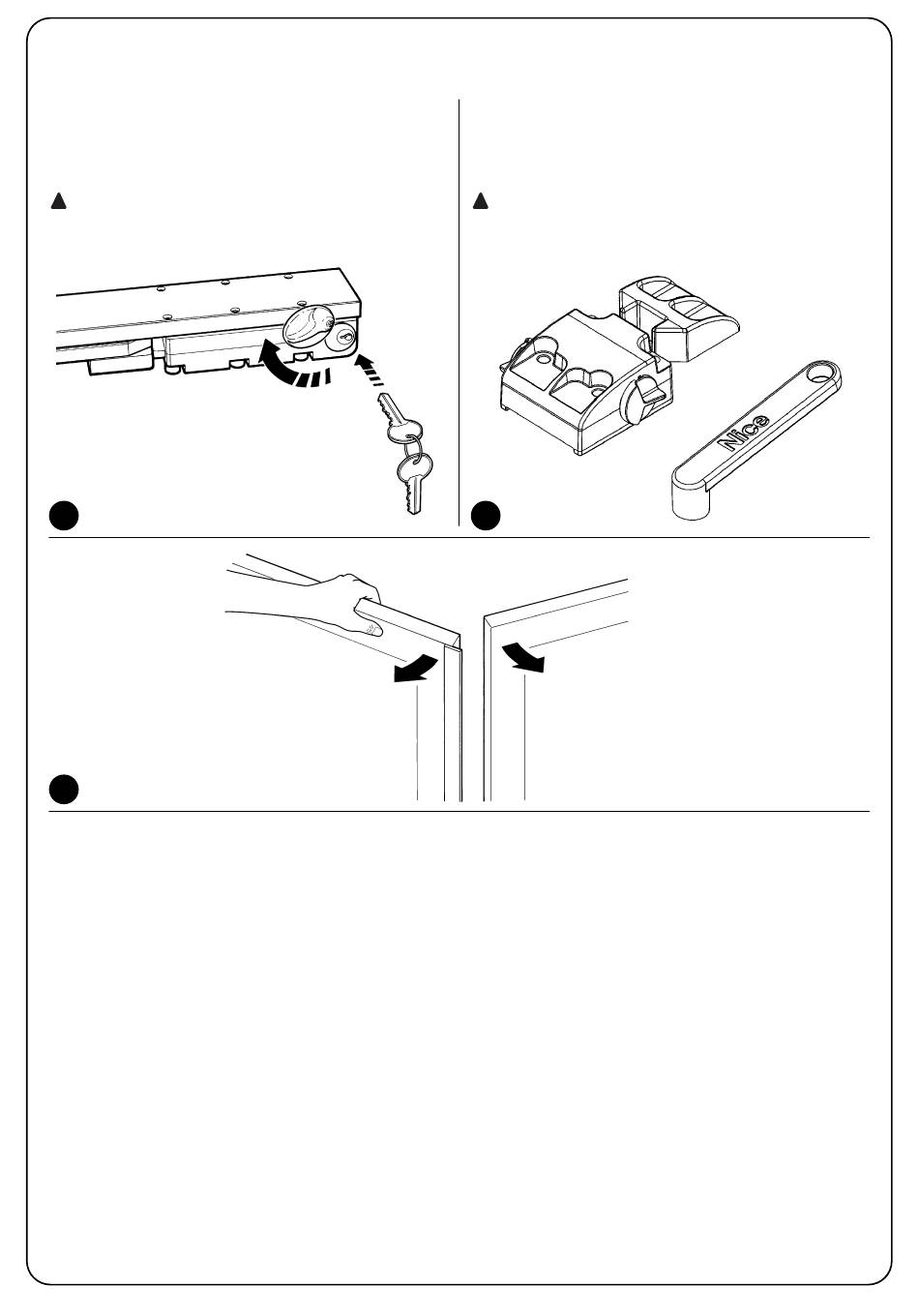 Nice