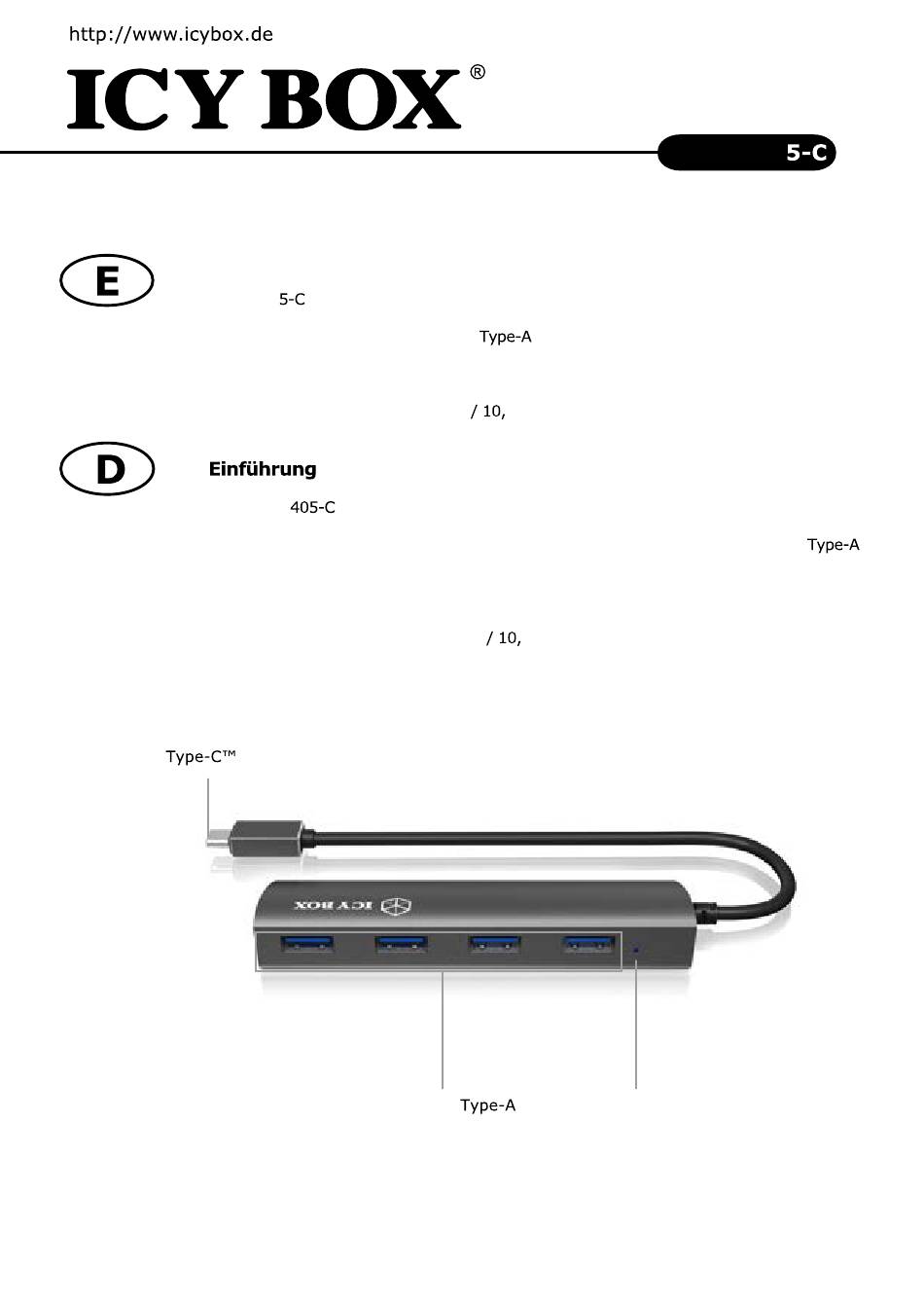 http://www.icybox.de

ICY BOX®

5-C

E

5-C

Type-A

/ 10,

D

Einführung

405-C

Type-A

/ 10,

Type-C™

ICY BOX

Type-A