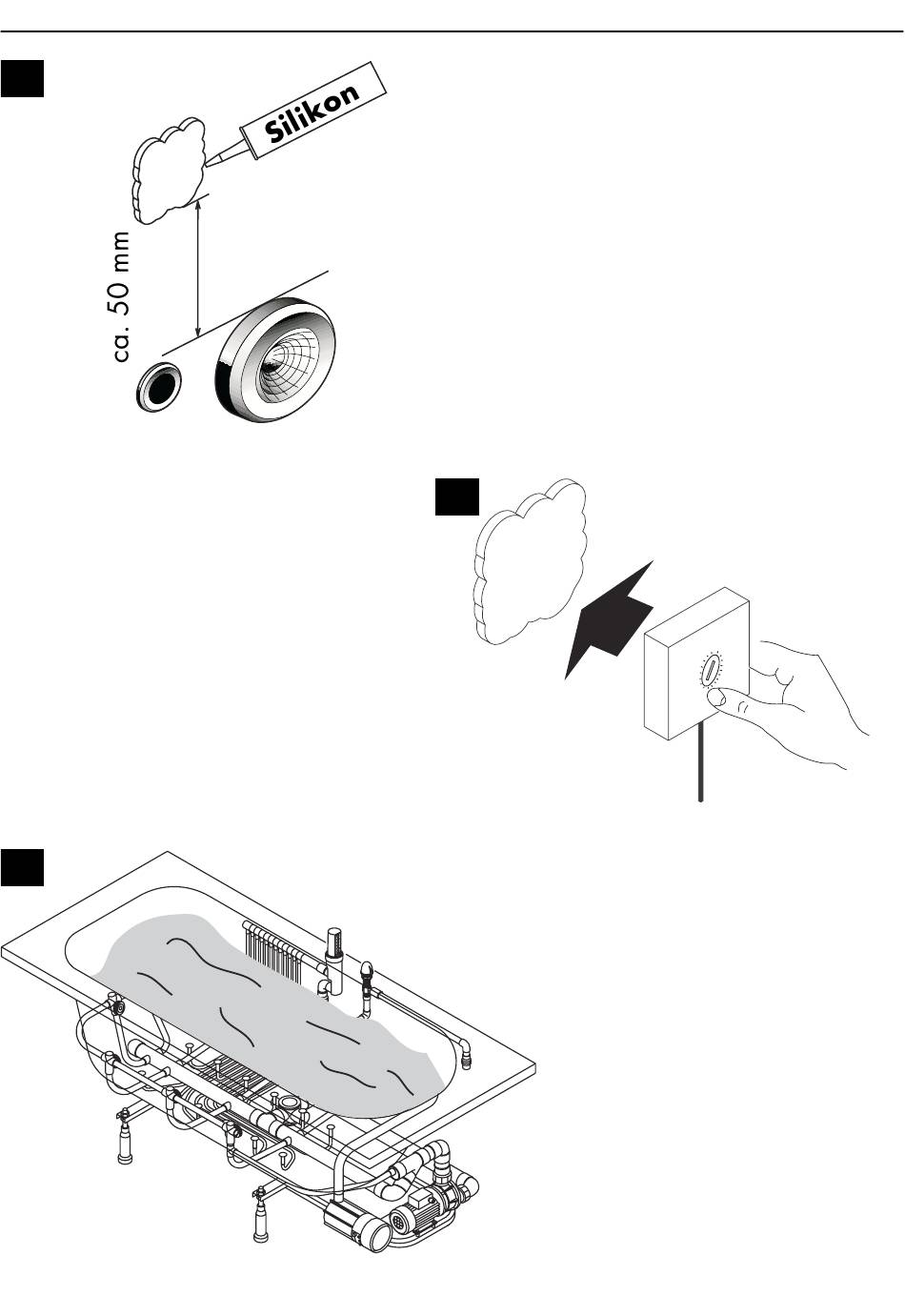 Silikon

ca. 50 mm