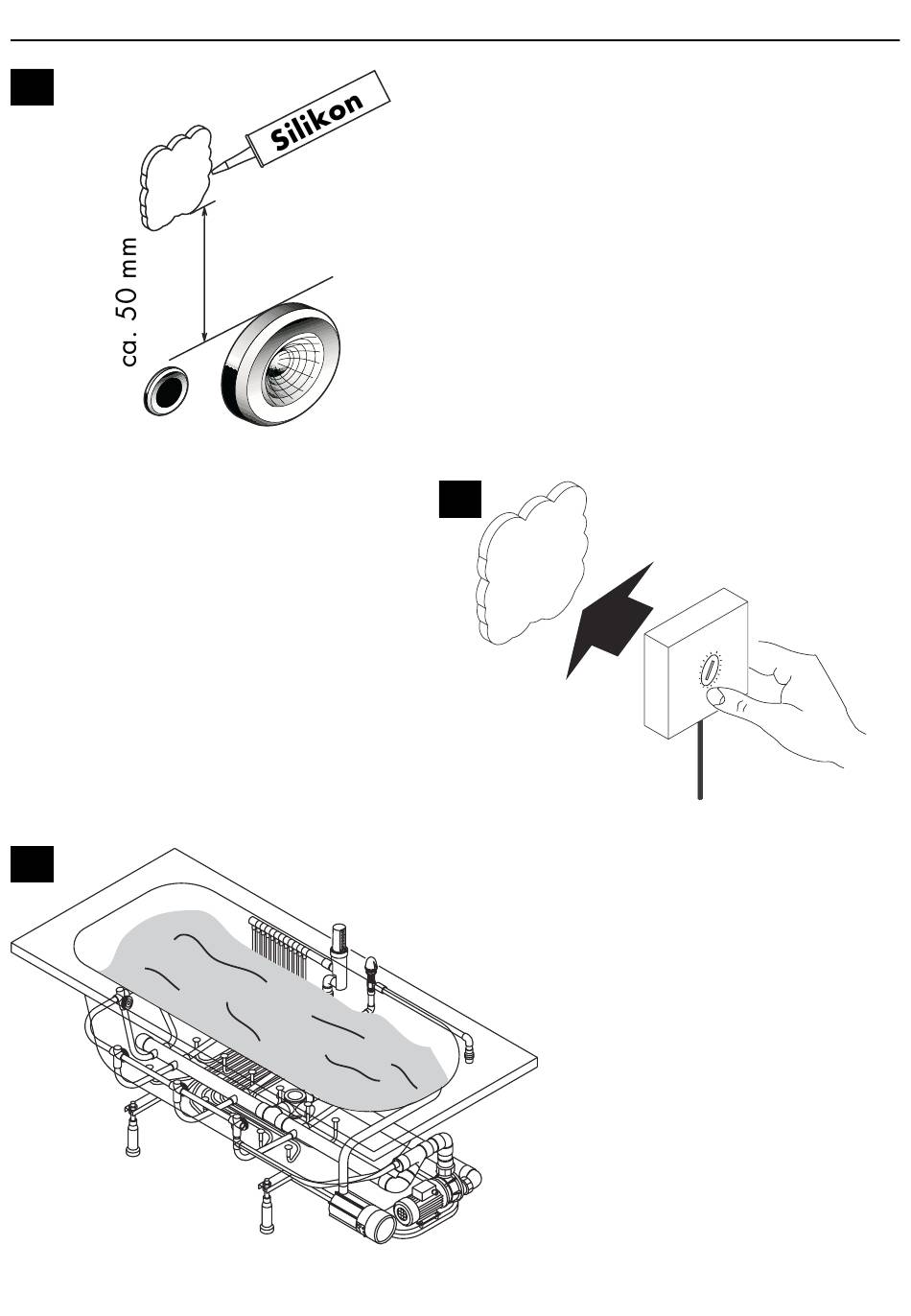 Silikon

ca. 50 mm