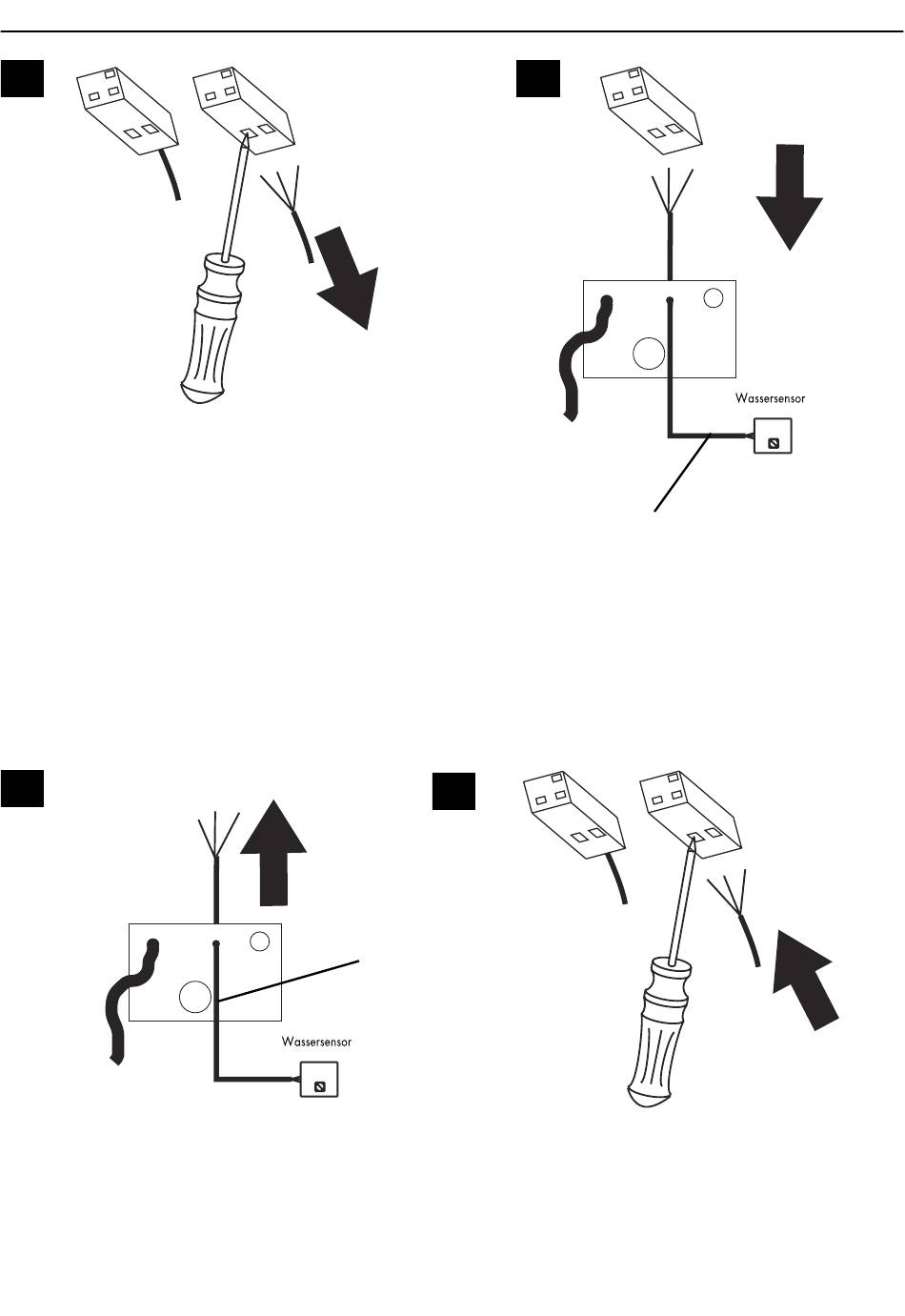 Wassersensor

Wassersensor