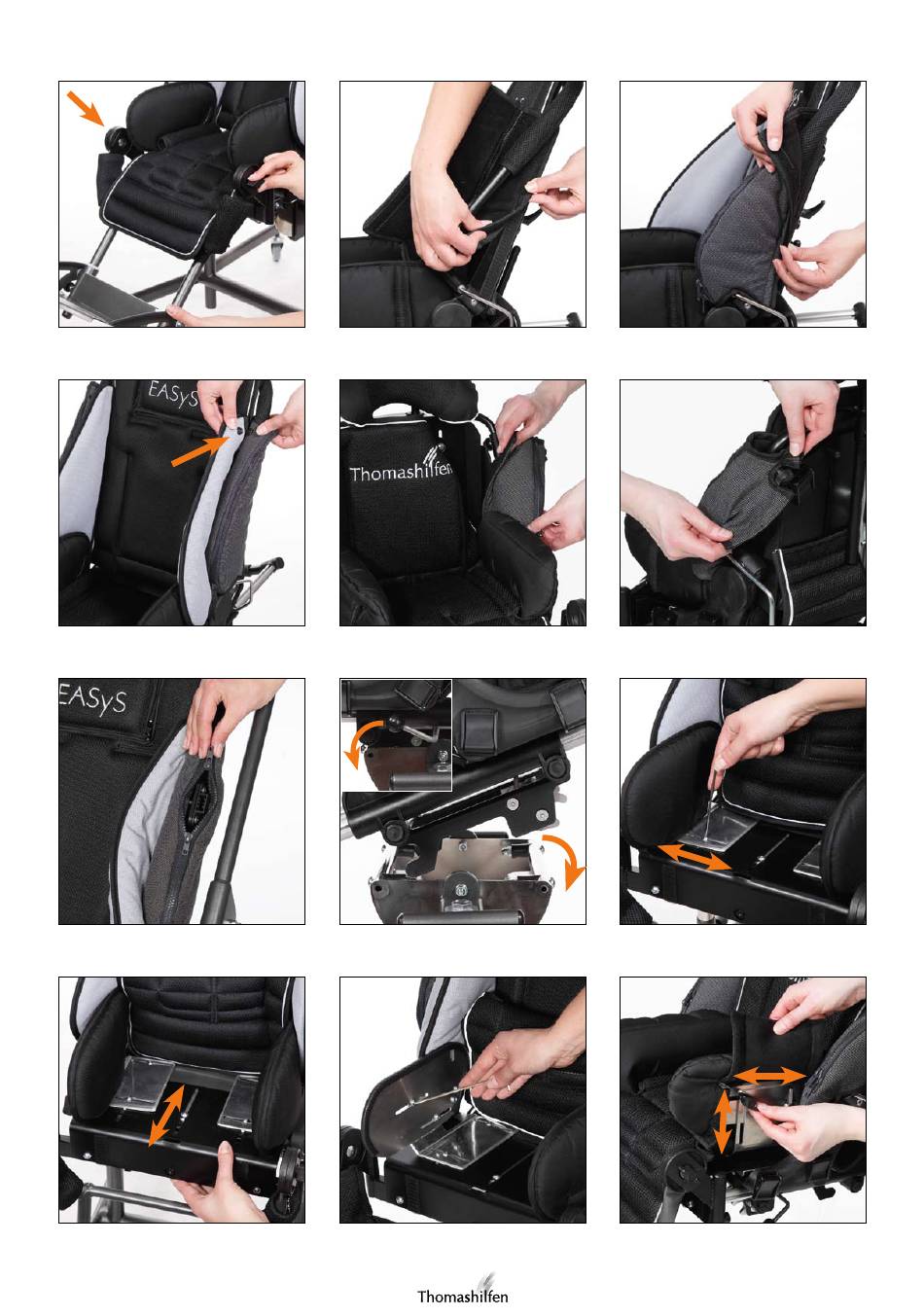 EASyS

Thomashilfen

EASyS

Thomashilfen