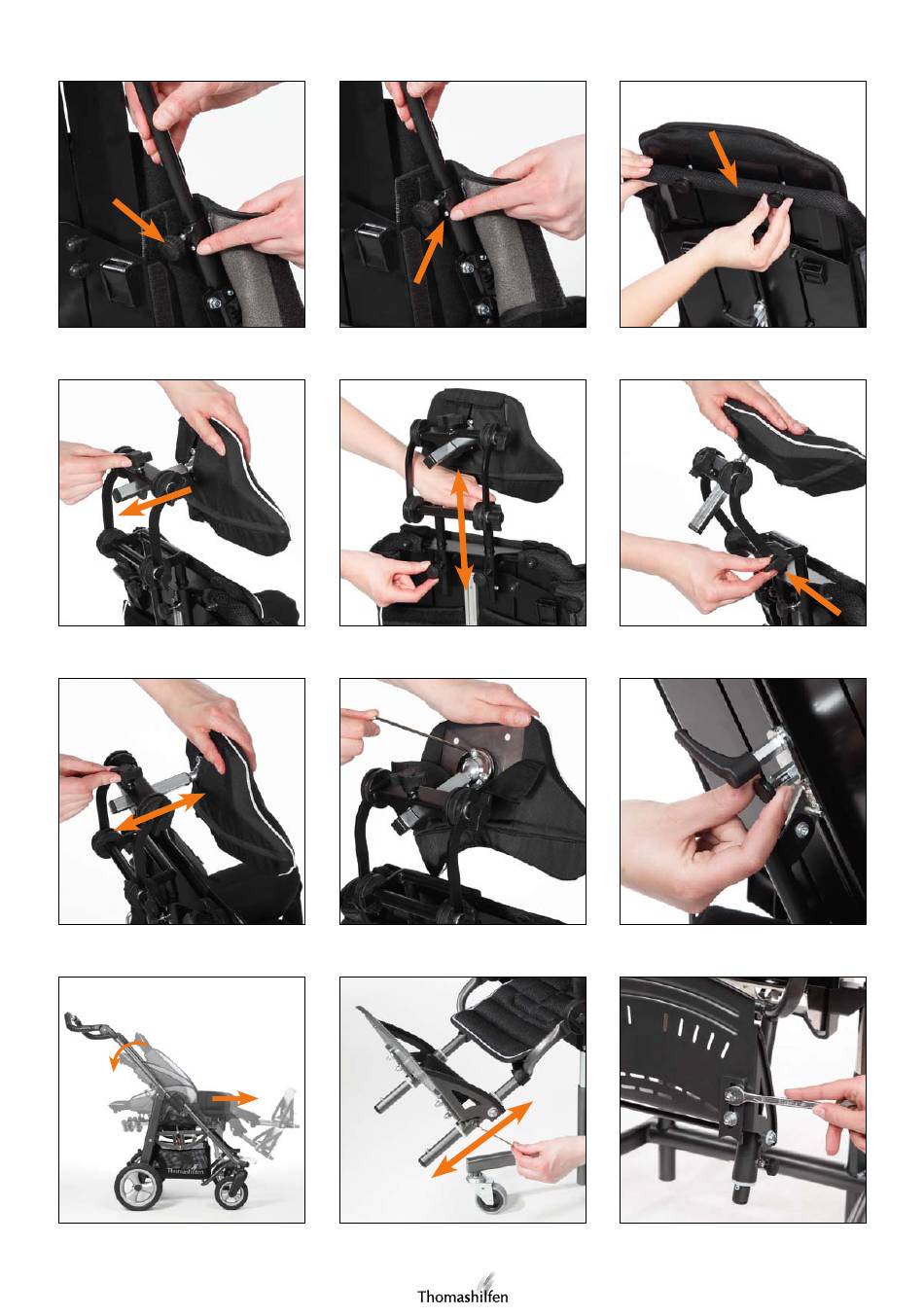 Thomashilfen

Thomashilfen