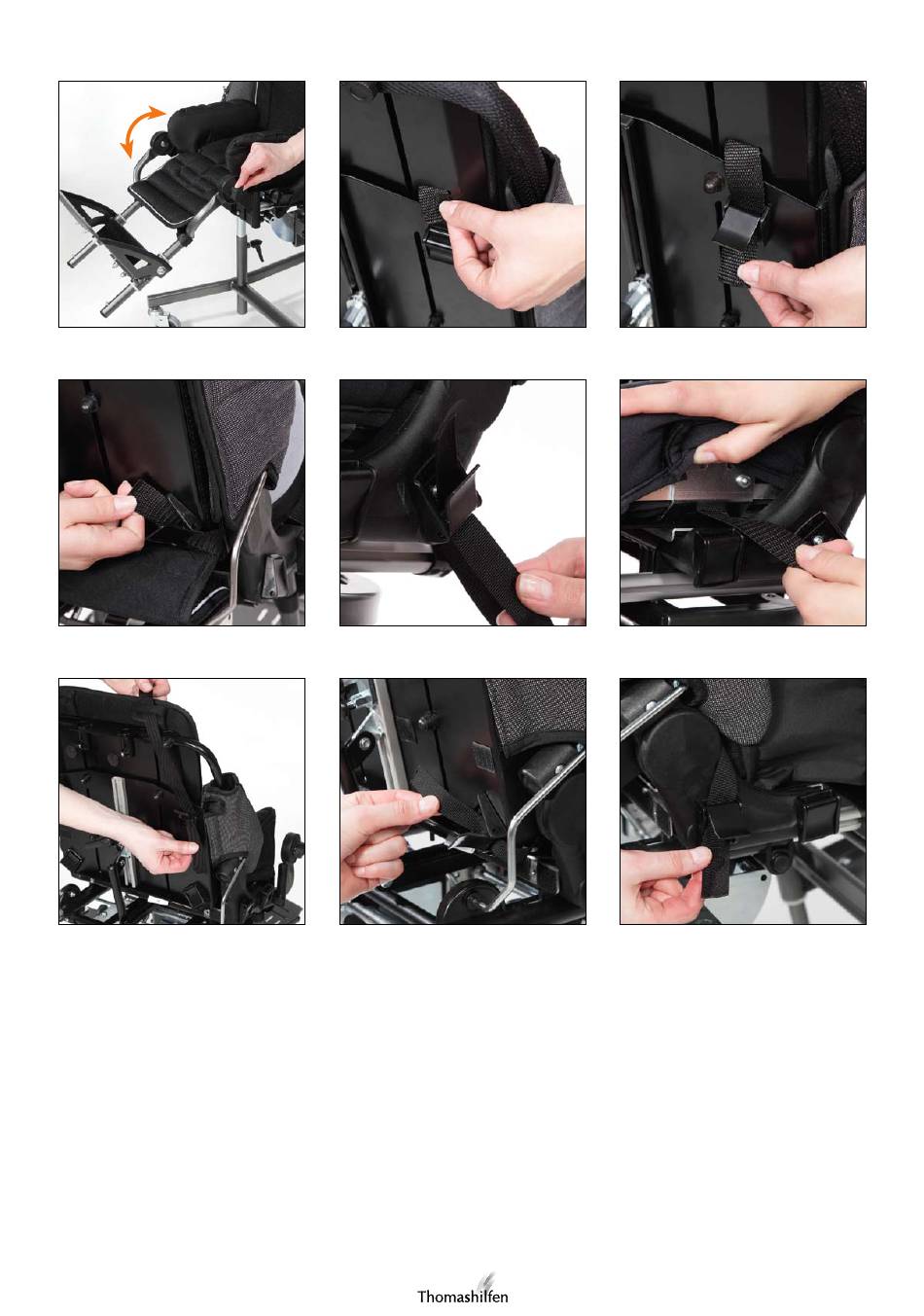 Thomashilfen