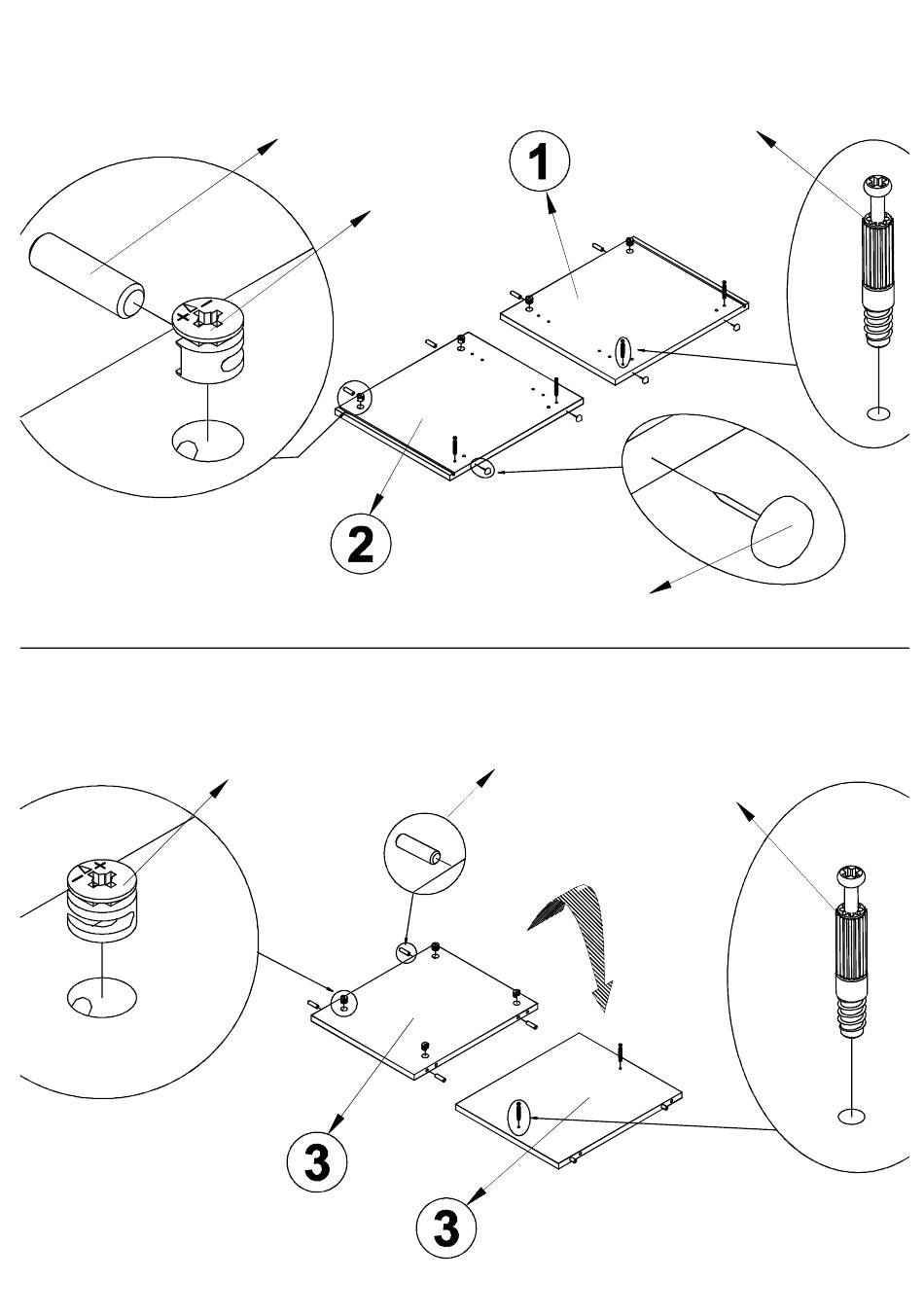 1

2

3

3