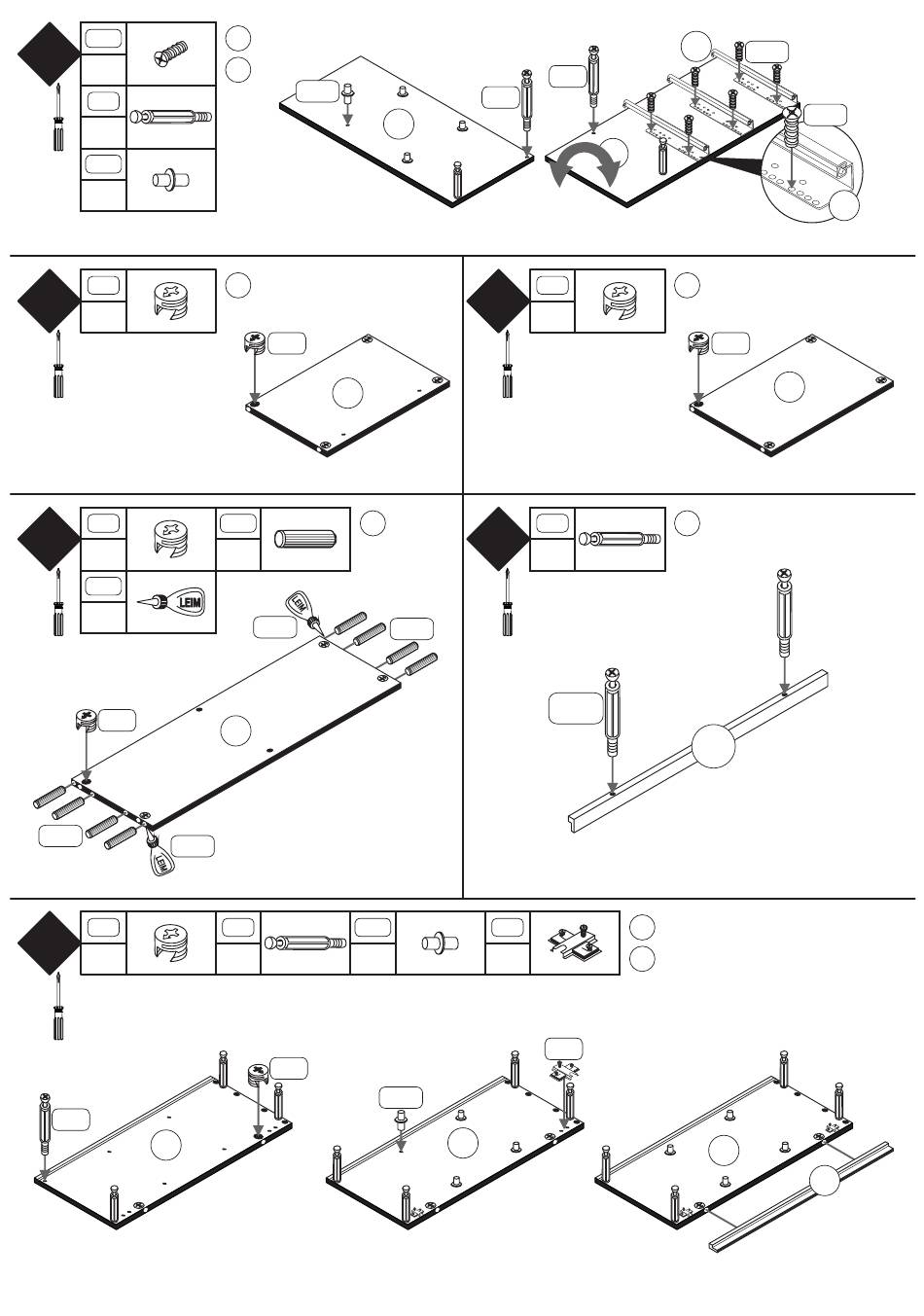 LEIM
LEIM
LEIM