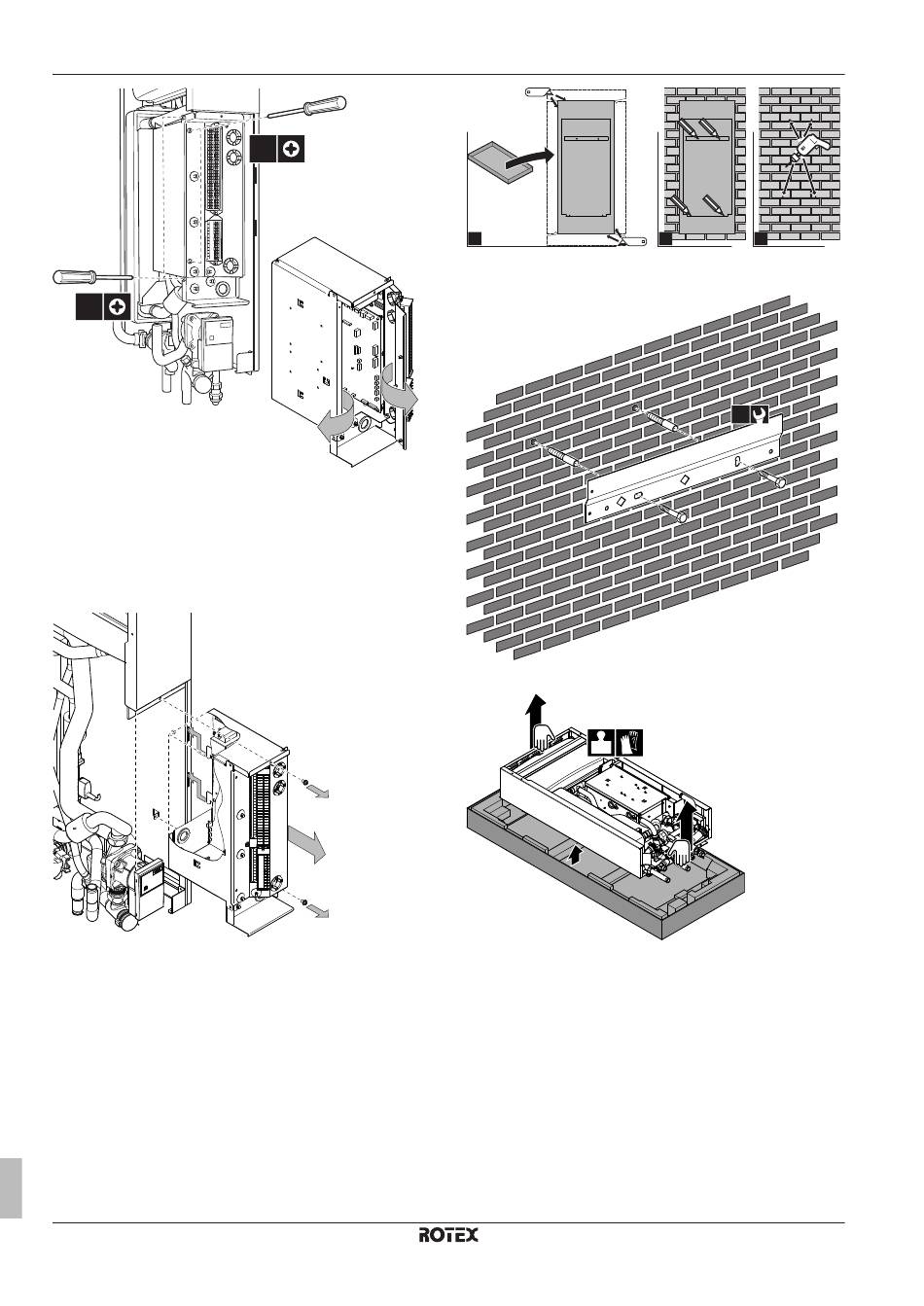 ROTEX