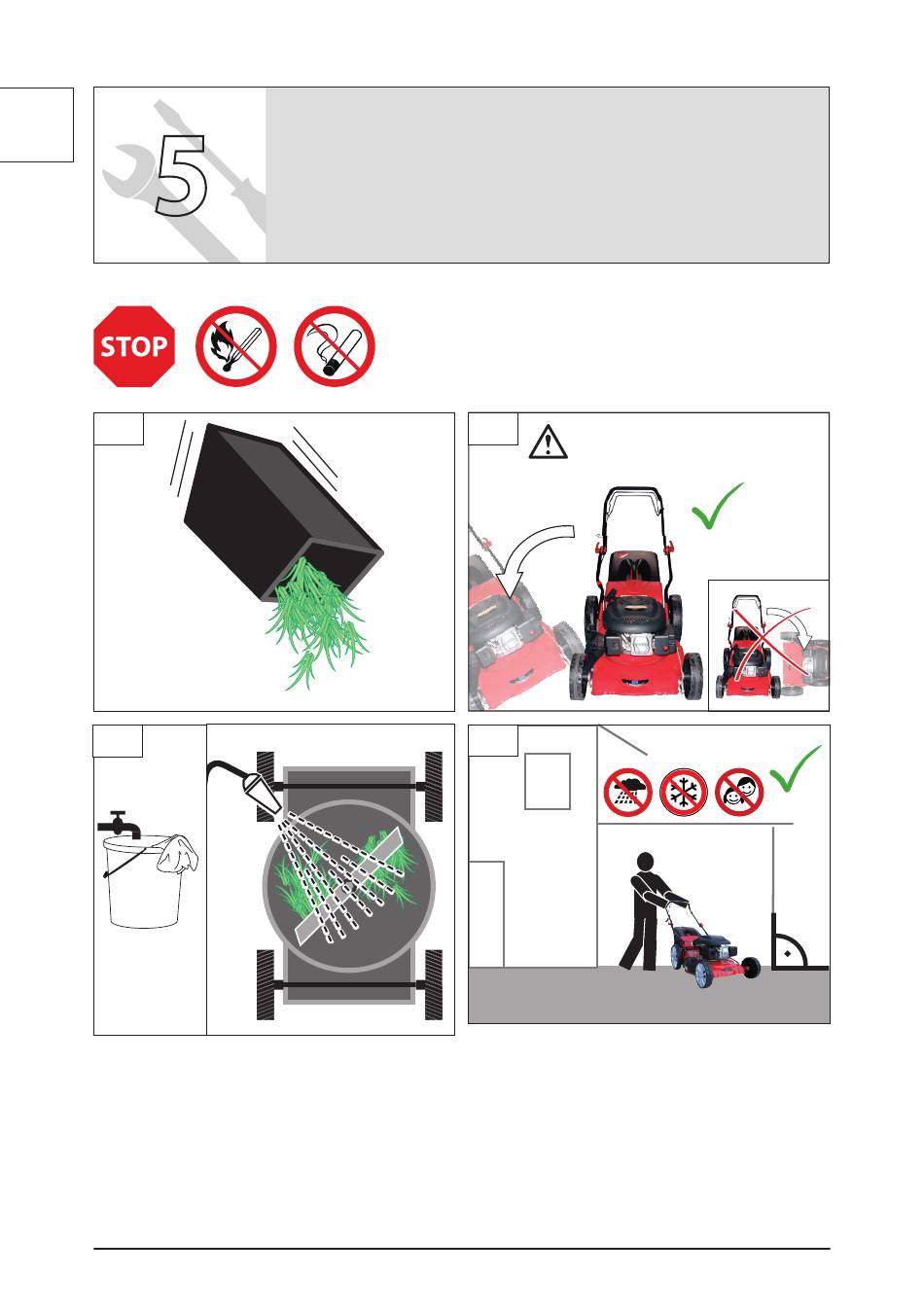 5

STOP