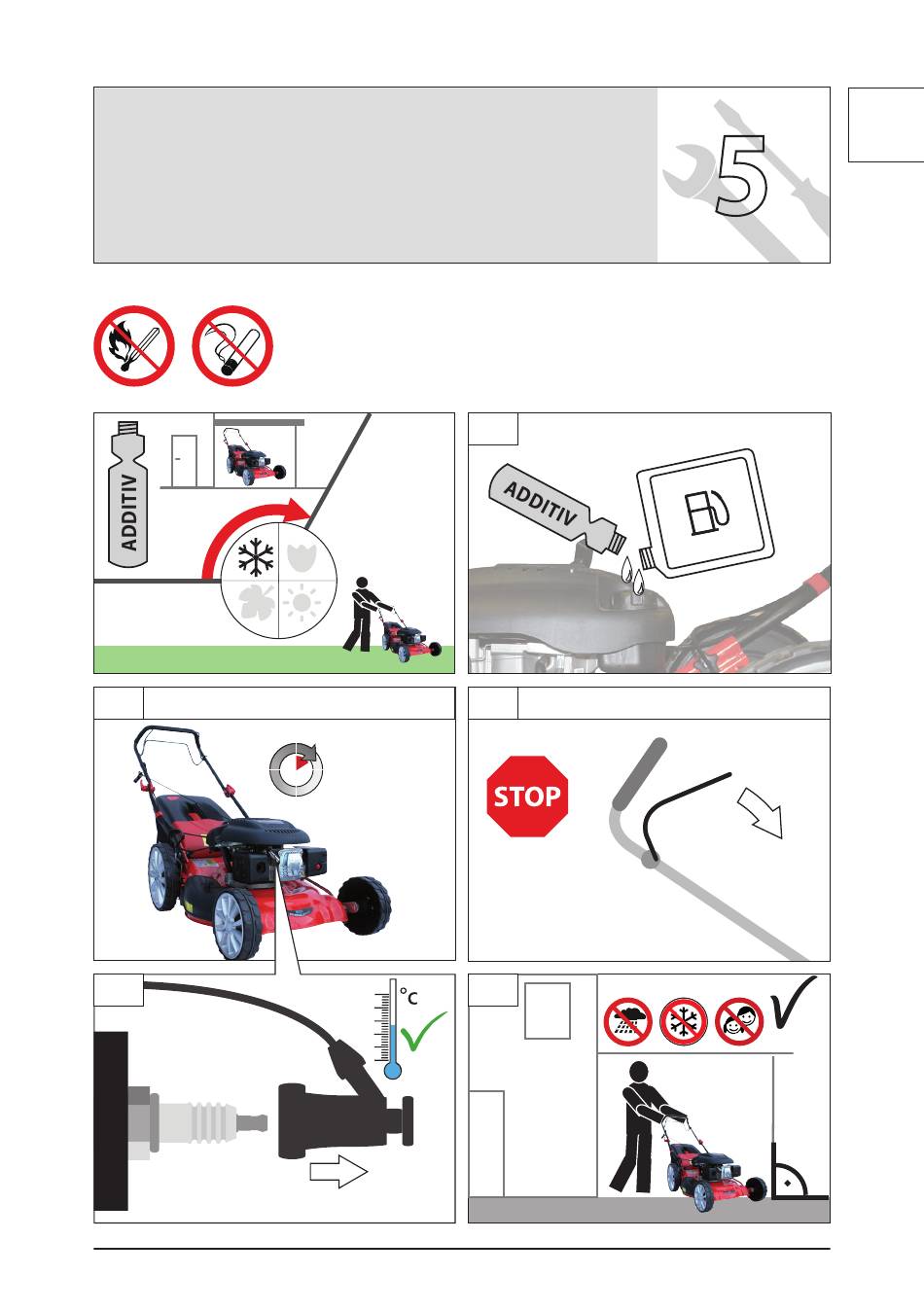 5

ADDITIV

ADDITIV

STOP

°C