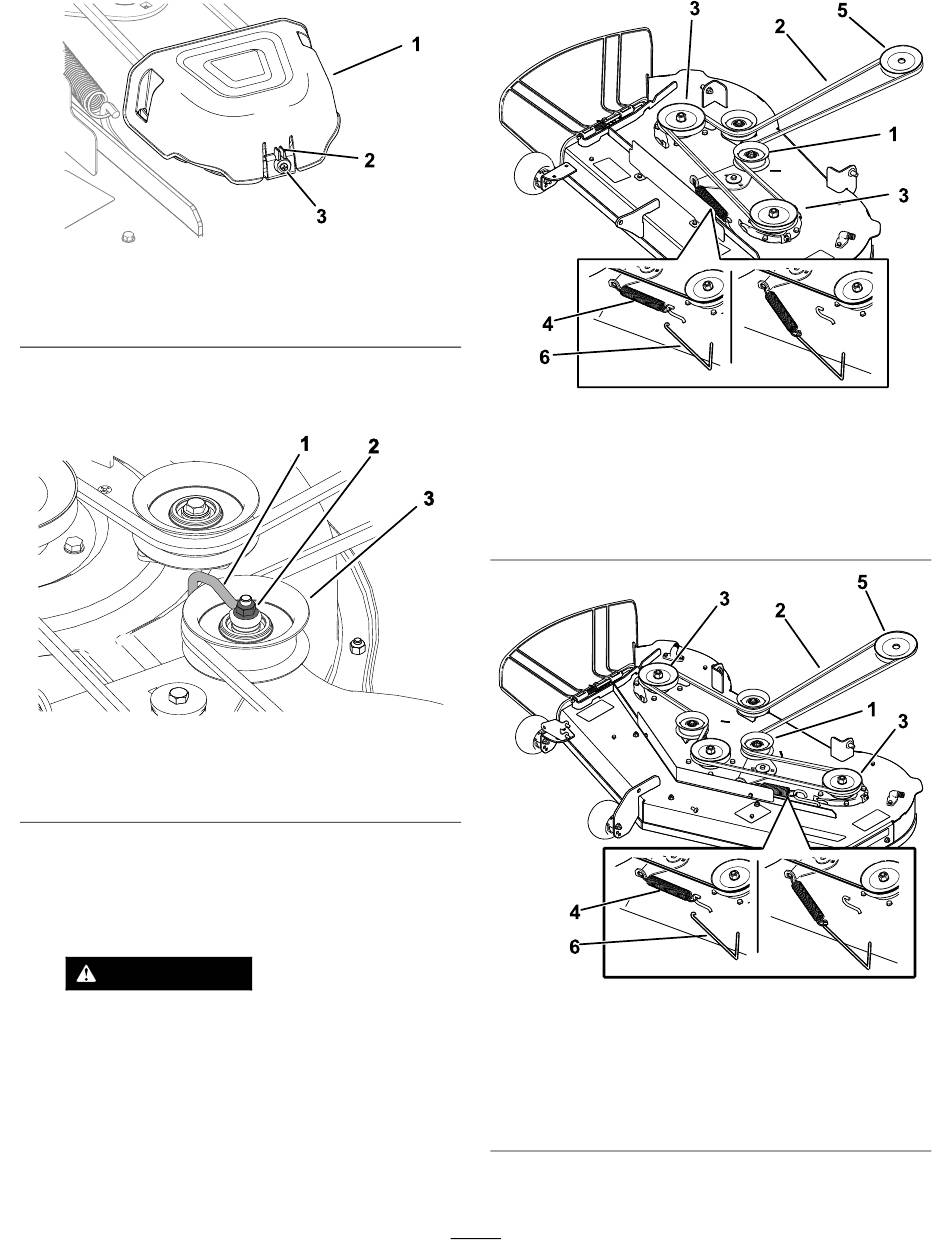 1
2
3

1 2 3

3 2 5
1
3
4
6

3 2 5
1
3
4
6