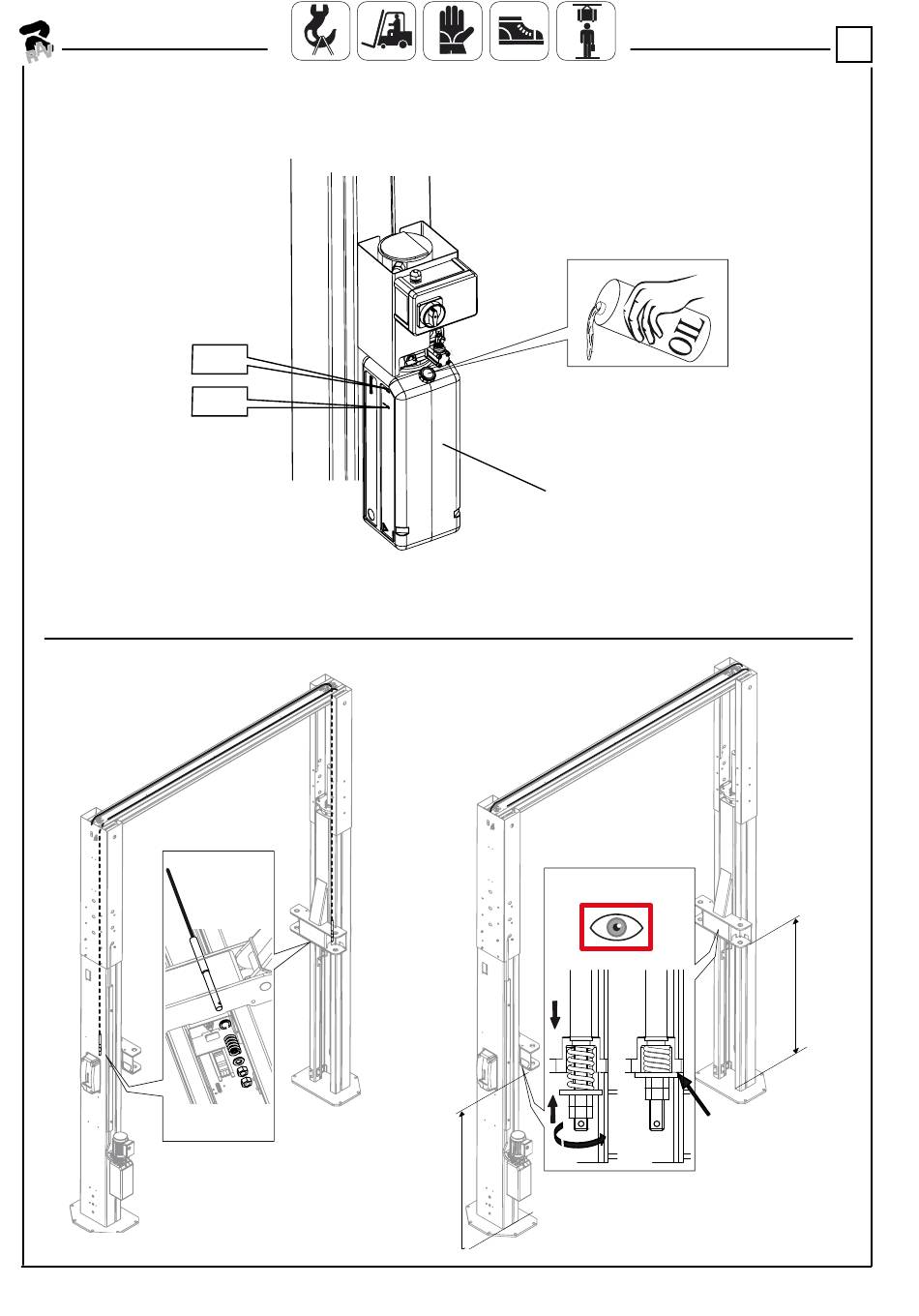 RAV

OIL