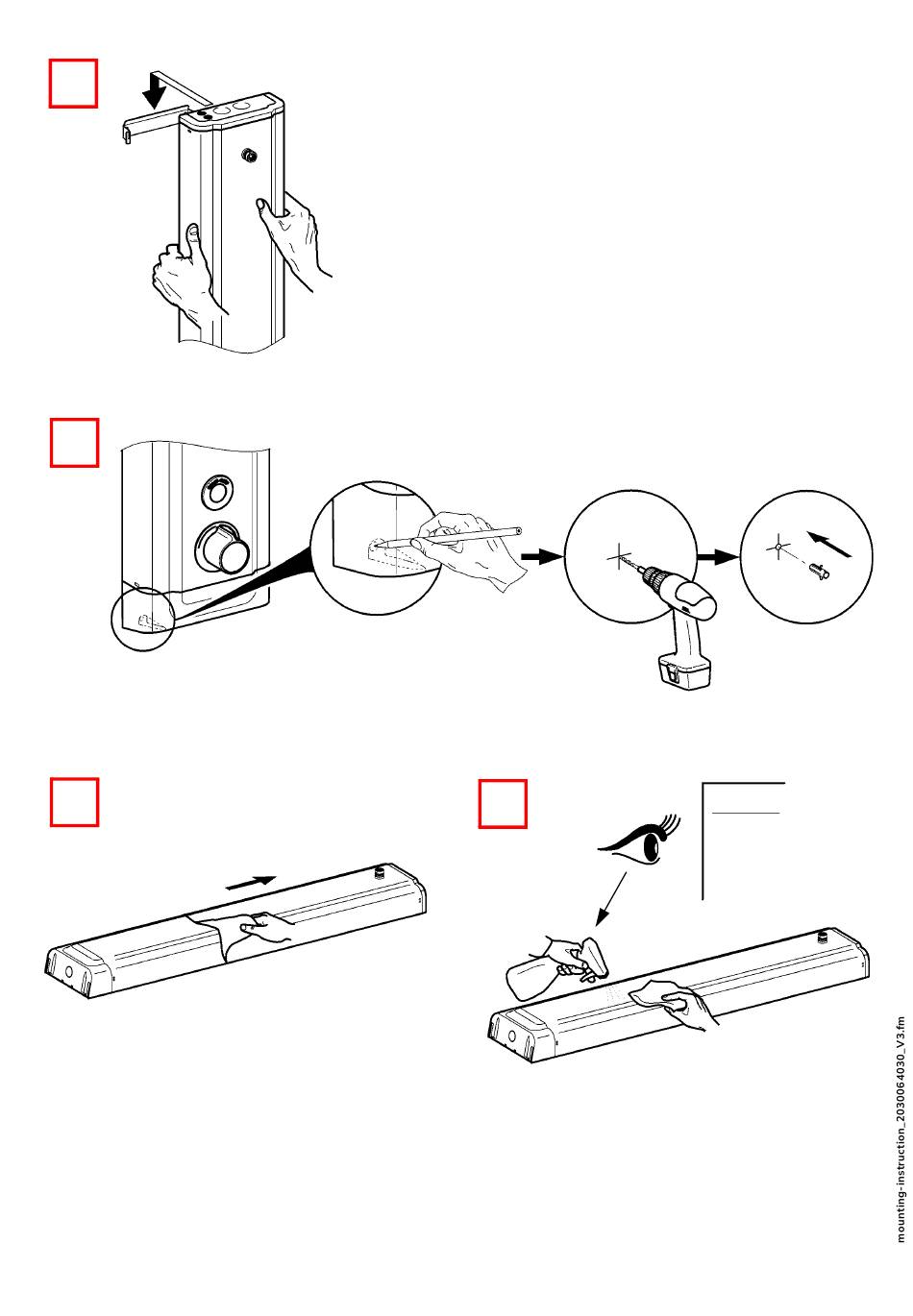 mounting-instruction_2030064030_V3.fm